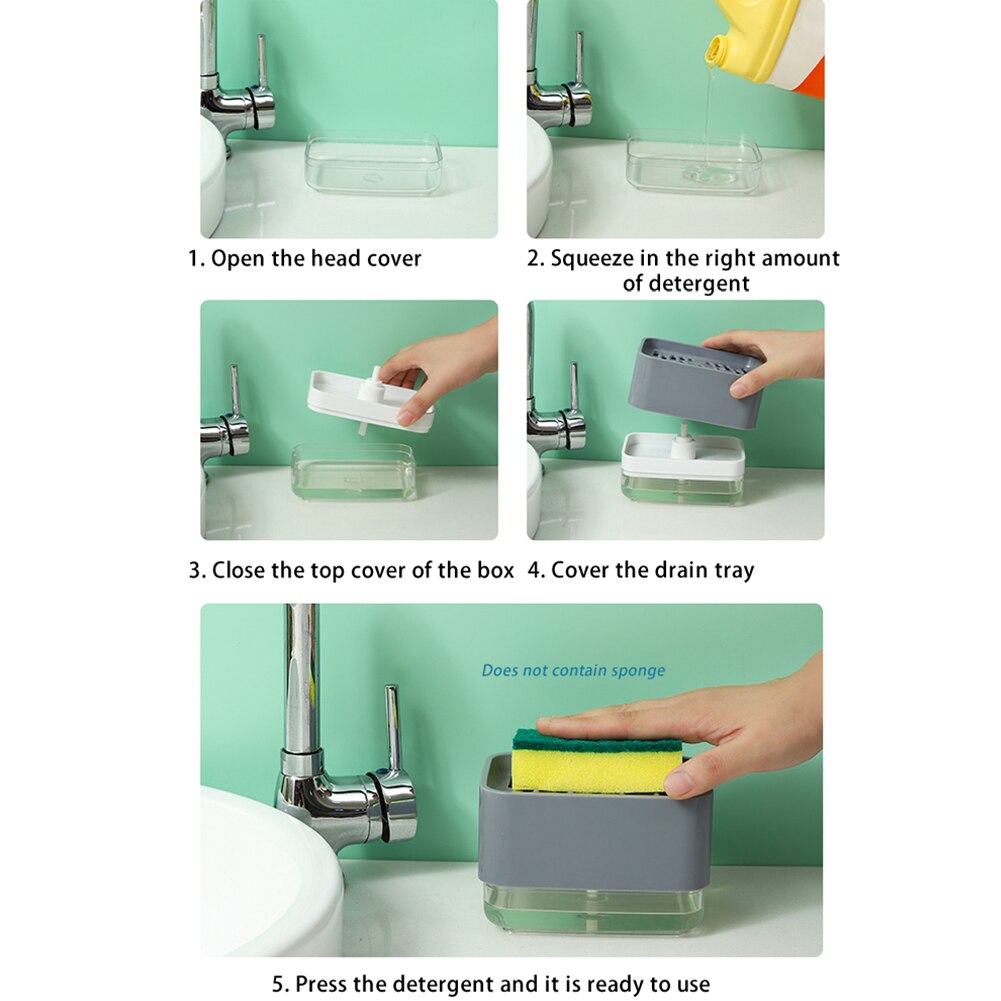 1. Open the head cover

2. Squeeze in the right amount of detergent

3. Close the top cover of the box

4. Cover the drain tray

Does not contain sponge

5. Press the detergent and it is ready to use