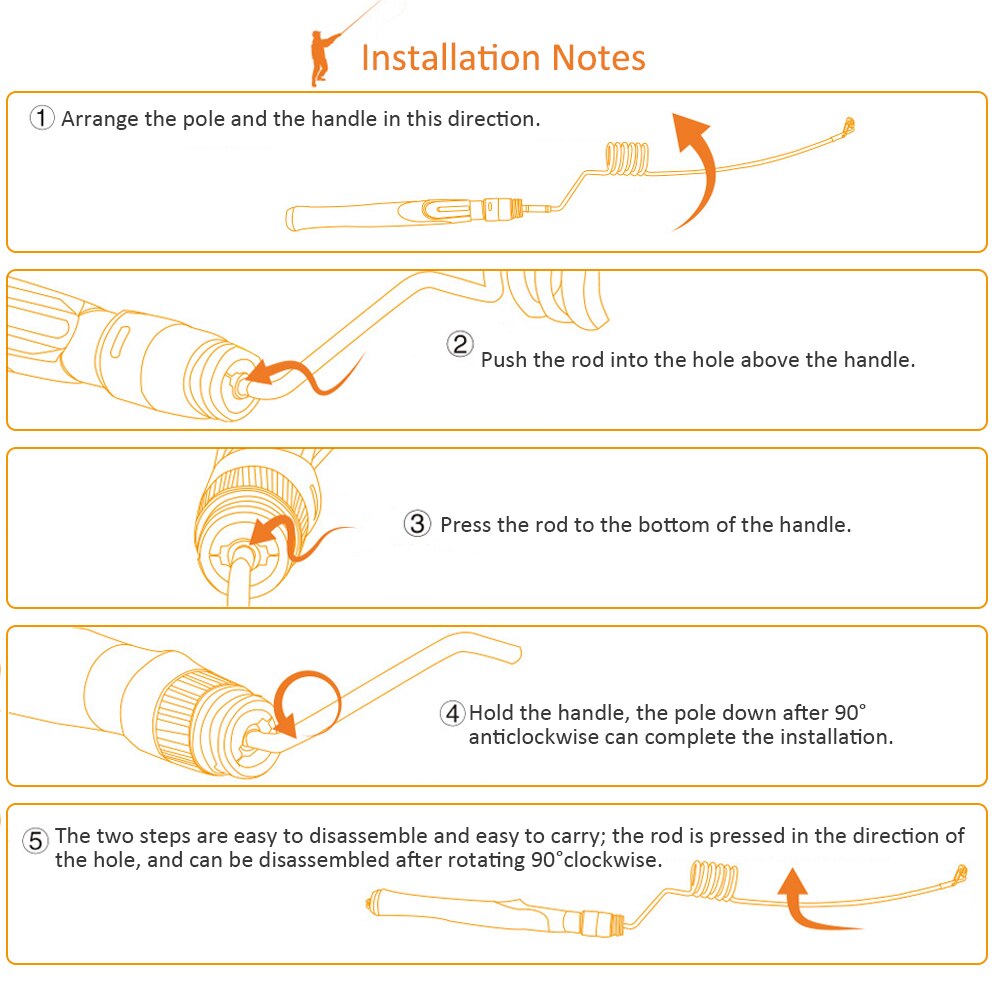 Installation Notes

① Arrange the pole and the handle in this direction.

② Push the rod into the hole above the handle.

③ Press the rod to the bottom of the handle.

④ Hold the handle, the pole down after 90° anticlockwise can complete the installation.

⑤ The two steps are easy to disassemble and easy to carry; the rod is pressed in the direction of the hole, and can be disassembled after rotating 90°clockwise.