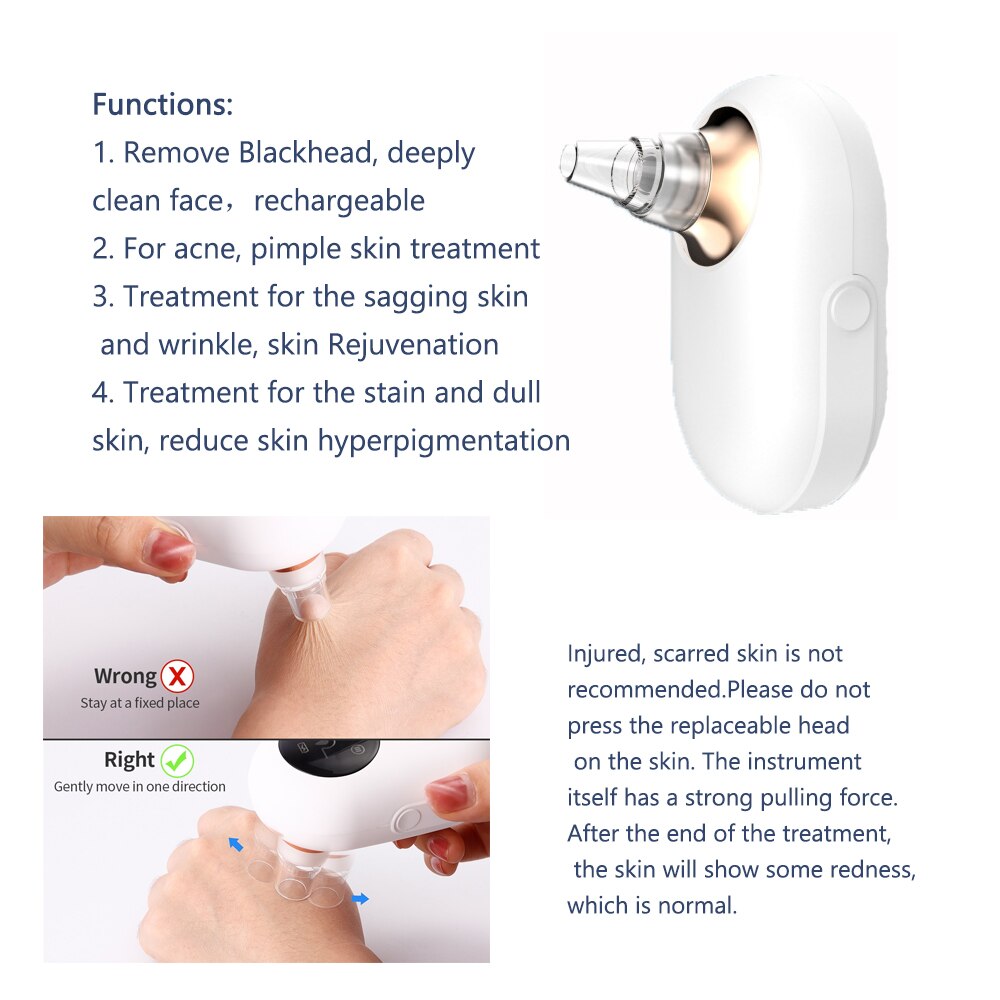 Functions:
1. Remove Blackhead, deeply clean face，rechargeable
2. For acne, pimple skin treatment
3. Treatment for the sagging skin and wrinkle, skin Rejuvenation
4. Treatment for the stain and dull skin, reduce skin hyperpigmentation

Wrong
Stay at a fixed place

Right
Gently move in one direction

Injured, scarred skin is not recommended.Please do not press the replaceable head on the skin. The instrument itself has a strong pulling force. After the end of the treatment, the skin will show some redness, which is normal.