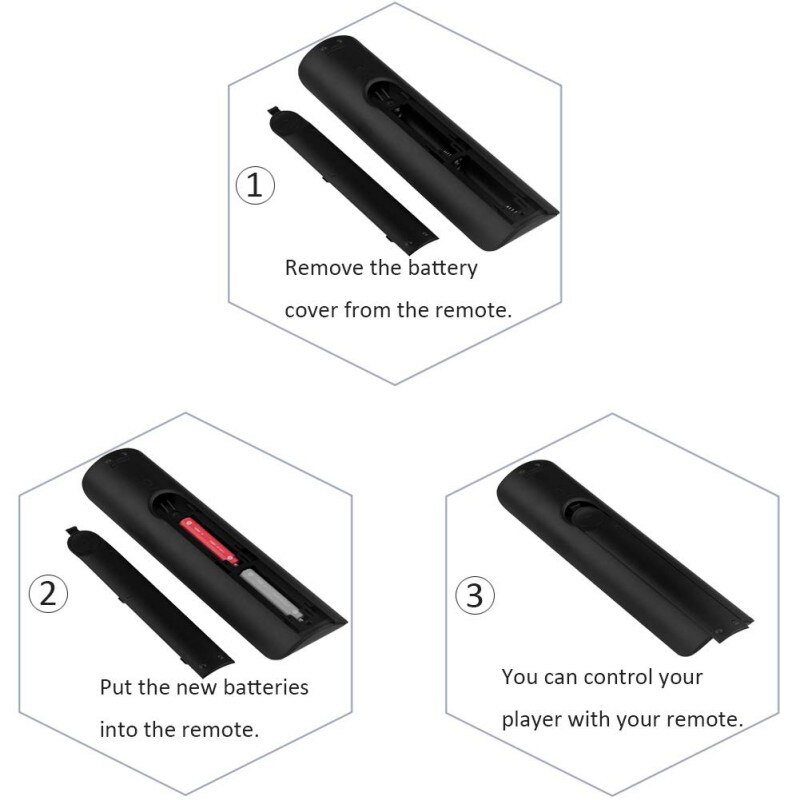 ①

Remove the battery cover from the remote.

②

Put the new batteries into the remote.

③

You can control your player with your remote.