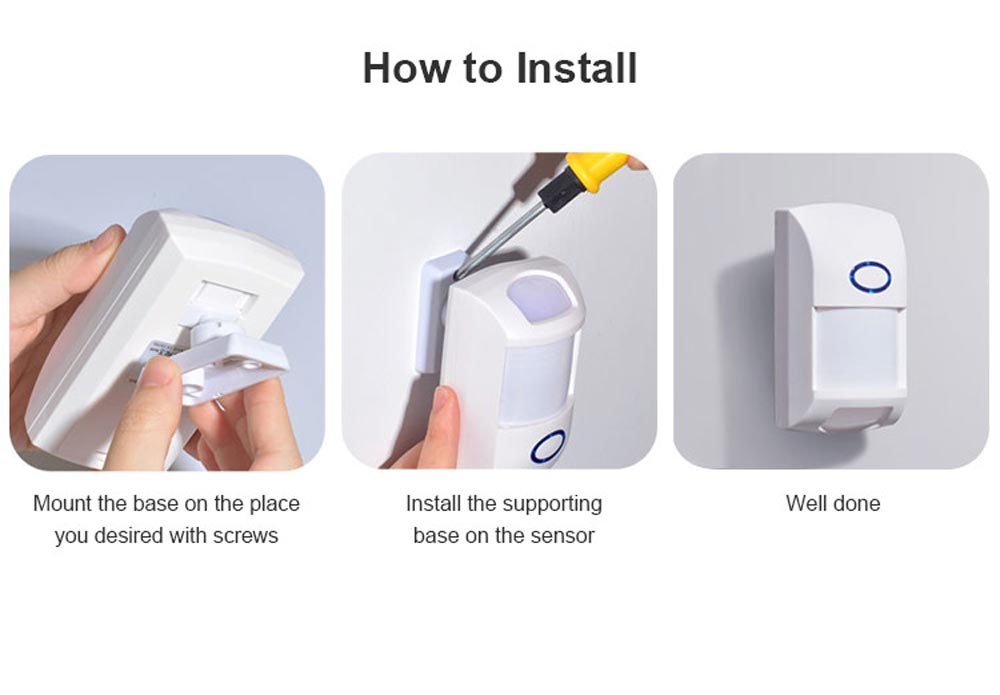 How to Install

Mount the base on the place you desired with screws

Install the supporting base on the sensor

Well done