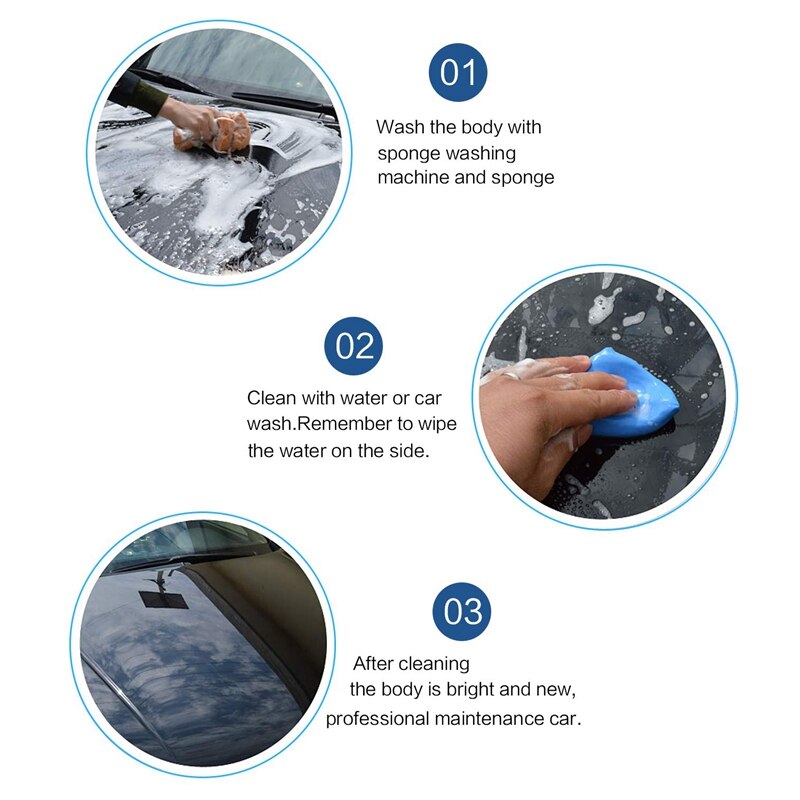 01

Wash the body with sponge washing machine and sponge

02

Clean with water or car wash.Remember to wipe the water on the side.

03

After cleaning the body is bright and new, professional maintenance car.