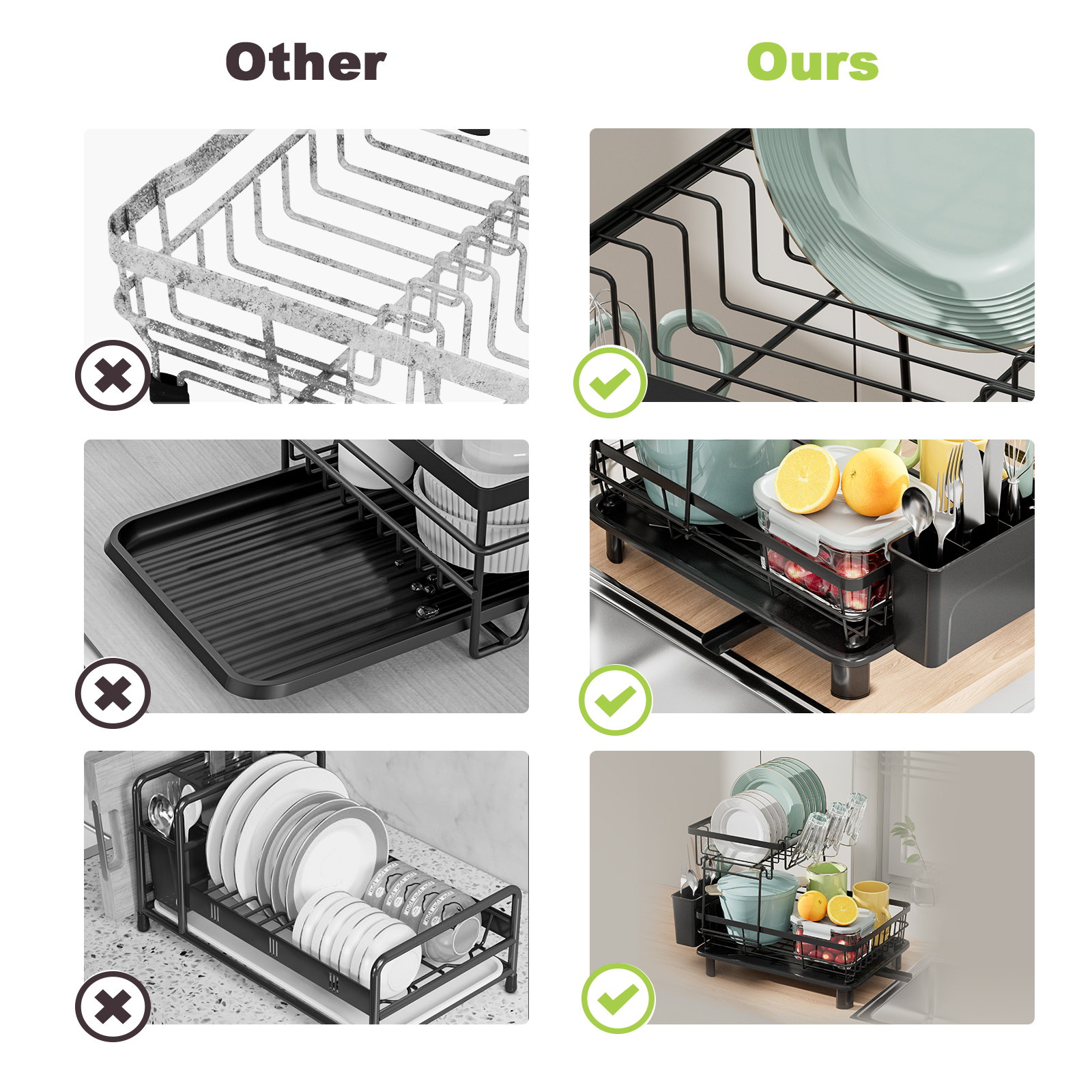 Other

Ours