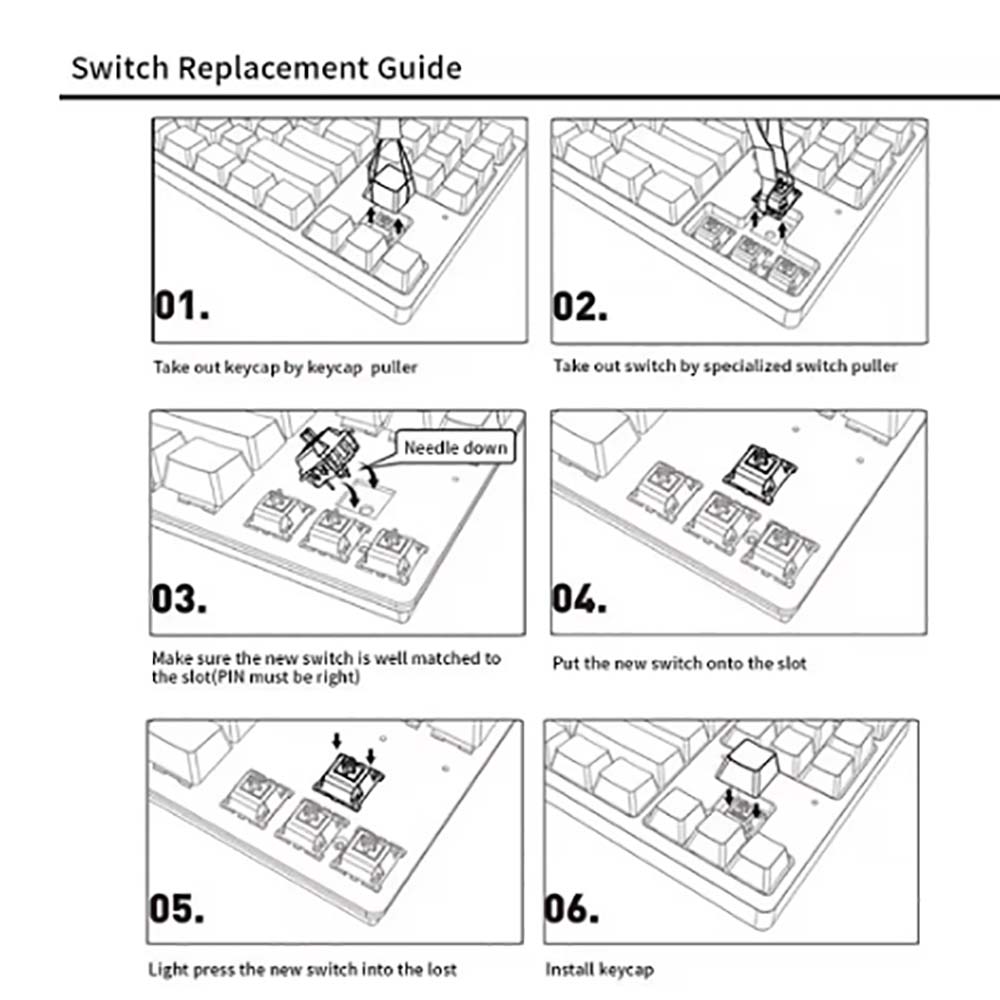 Switch Replacement Guide

01.

Take out keycap by keycap puller

02.

Take out switch by specialized switch puller

Needle down

03.

Make sure the new switch is well matched to the slot(PIN must be right)

04.

Put the new switch onto the slot

05.

Light press the new switch into the lost

06.

Install keycap