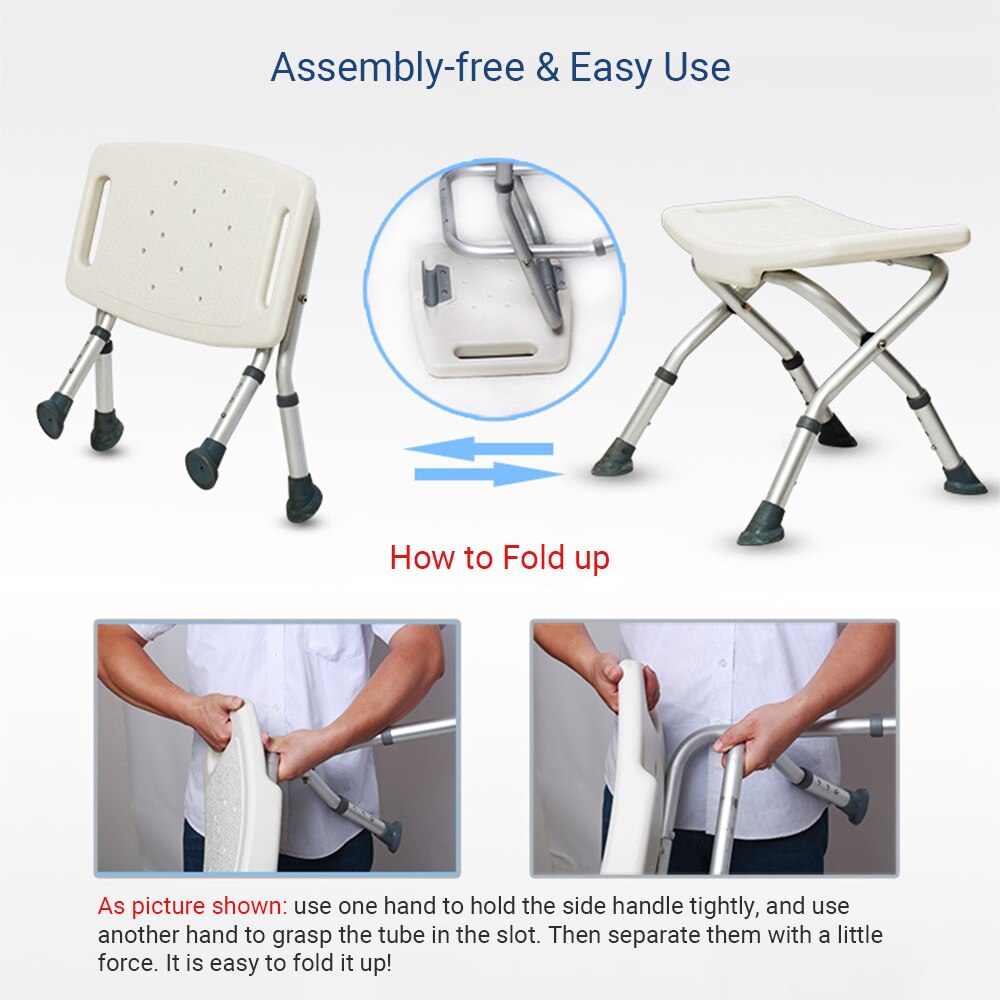 Assembly-free & Easy Use

How to Fold up

As picture shown: use one hand to hold the side handle tightly, and use another hand to grasp the tube in the slot. Then separate them with a little force. It is easy to fold it up!