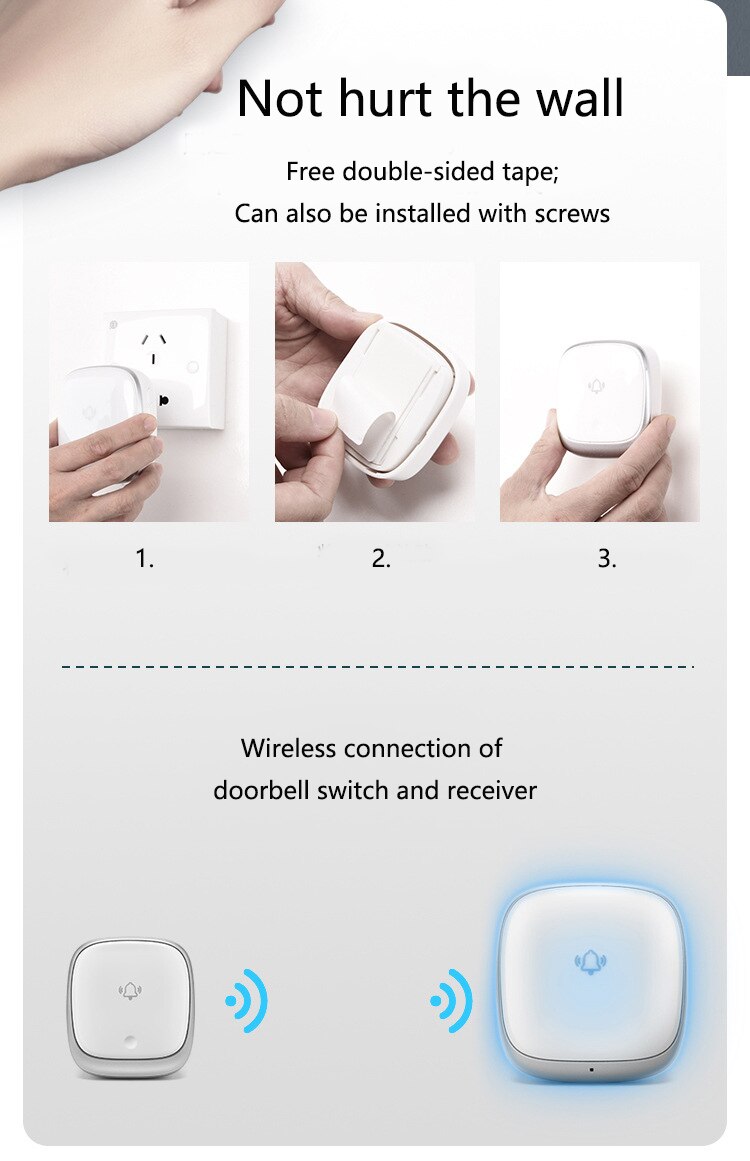 Not hurt the wall

Free double-sided tape;
Can also be installed with screws

1.

2.

3.

Wireless connection of
doorbell switch and receiver