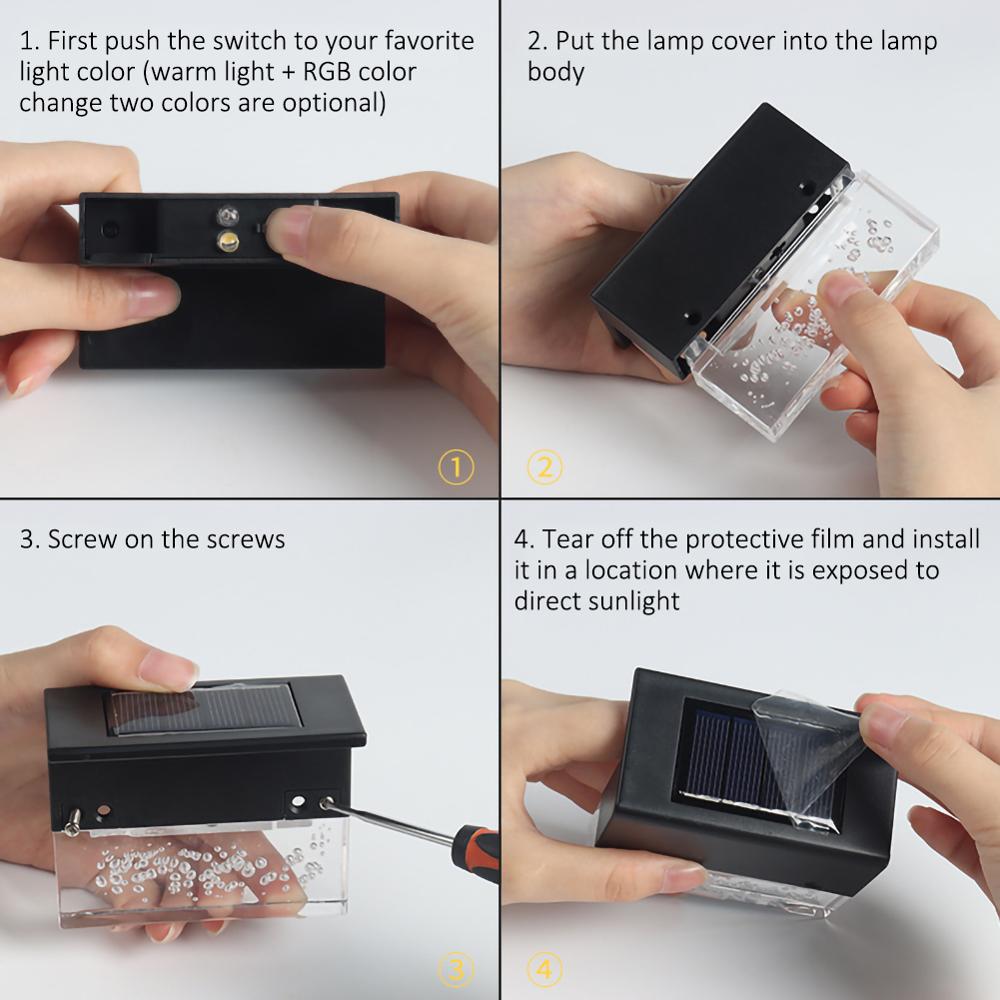 1. First push the switch to your favorite light color (warm light + RGB color change two colors are optional)

①

2. Put the lamp cover into the lamp body

②

3. Screw on the screws

③

4. Tear off the protective film and install it in a location where it is exposed to direct sunlight

④