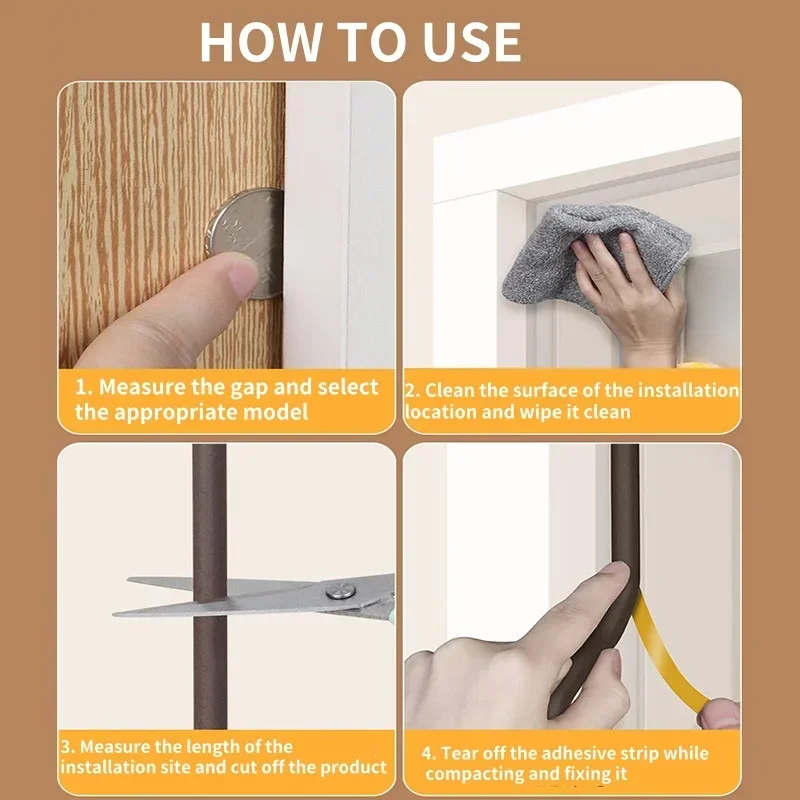 HOW TO USE

1. Measure the gap and select the appropriate model

2. Clean the surface of the installation location and wipe it clean

3. Measure the length of the installation site and cut off the product

4. Tear off the adhesive strip while compacting and fixing it