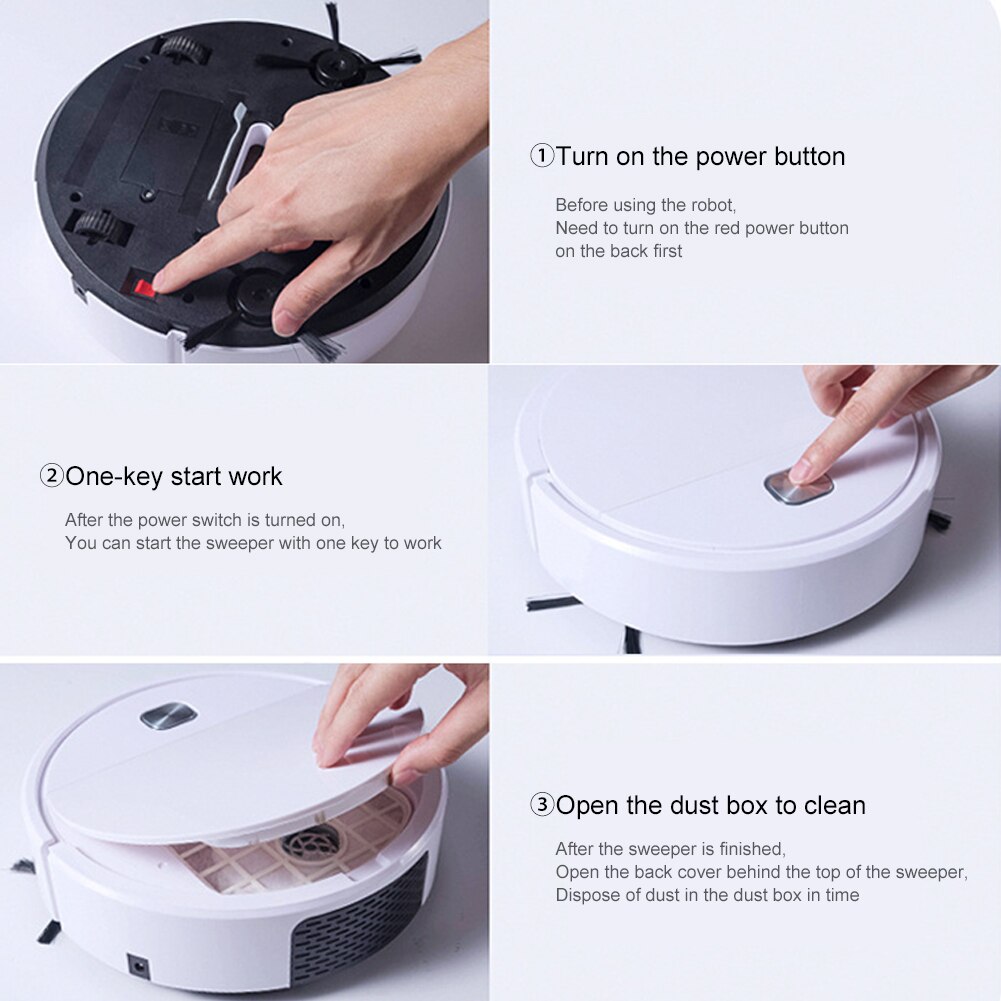 ①Turn on the power button

Before using the robot,
Need to turn on the red power button
on the back first

②One-key start work

After the power switch is turned on,
You can start the sweeper with one key to work

③Open the dust box to clean

After the sweeper is finished,
Open the back cover behind the top of the sweeper,
Dispose of dust in the dust box in time