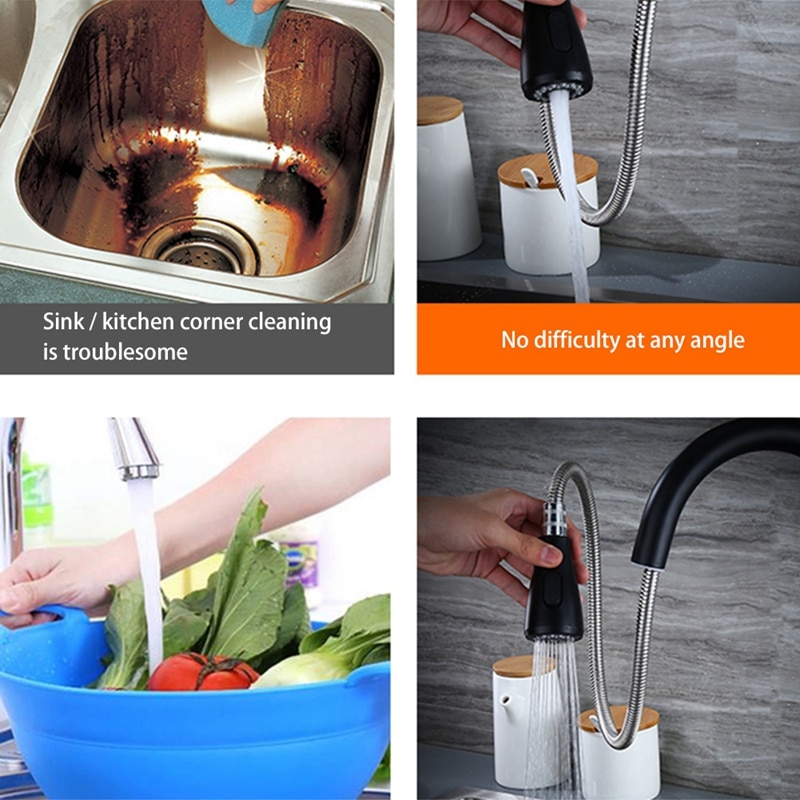 Sink / kitchen corner cleaning is troublesome

No difficulty at any angle