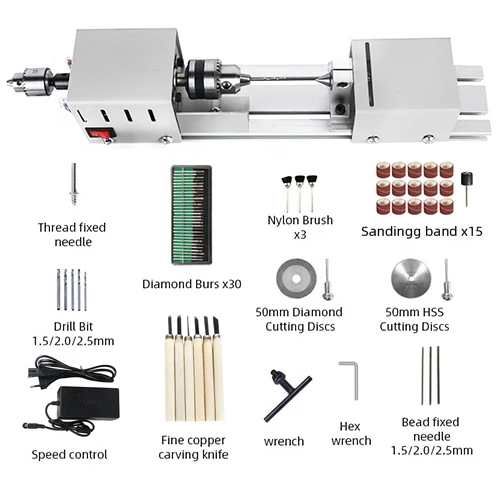 Thread fixed needle

Diamond Burs x30

Nylon Brush x3

Sandingg band x15

Drill Bit 1.5/2.0/2.5mm

50mm Diamond Cutting Discs

50mm HSS Cutting Discs

Speed control

Fine copper carving knife

wrench

Hex wrench

Bead fixed needle 1.5/2.0/2.5mm