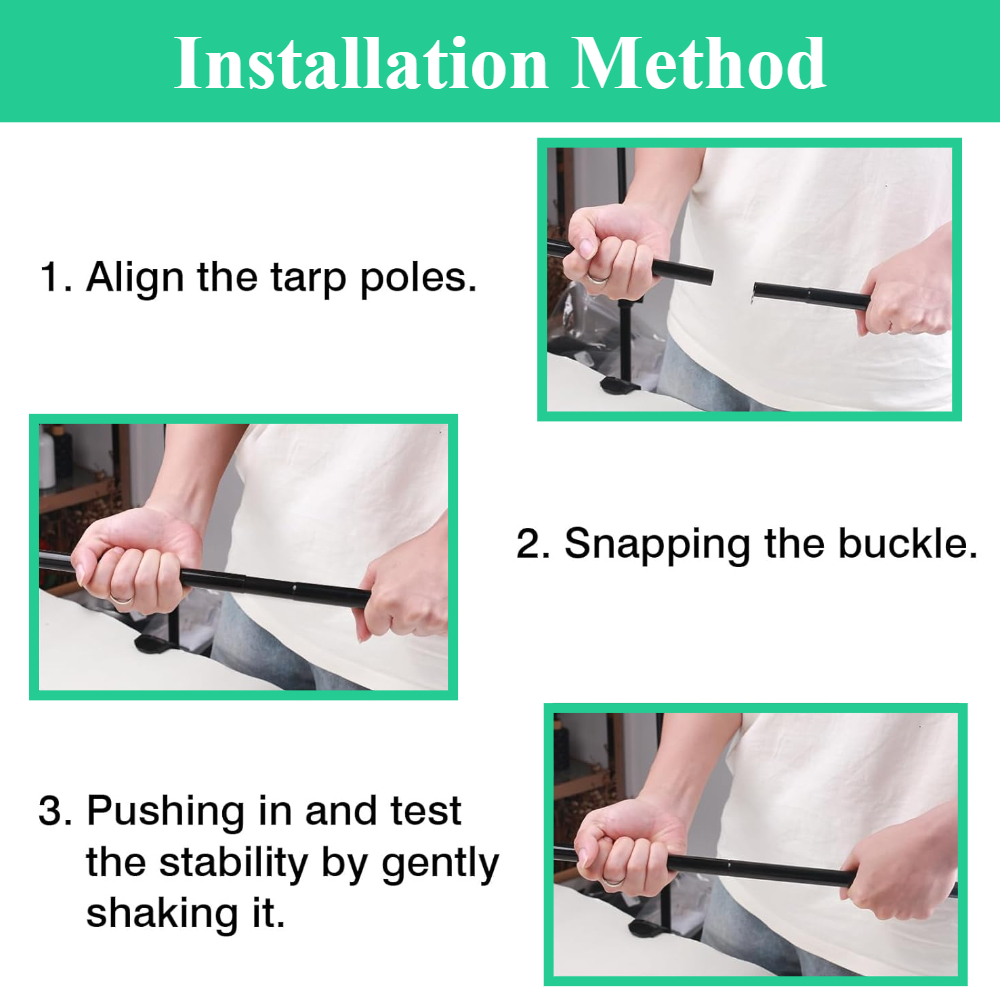 Installation Method

1. Align the tarp poles.

2. Snapping the buckle.

3. Pushing in and test the stability by gently shaking it.