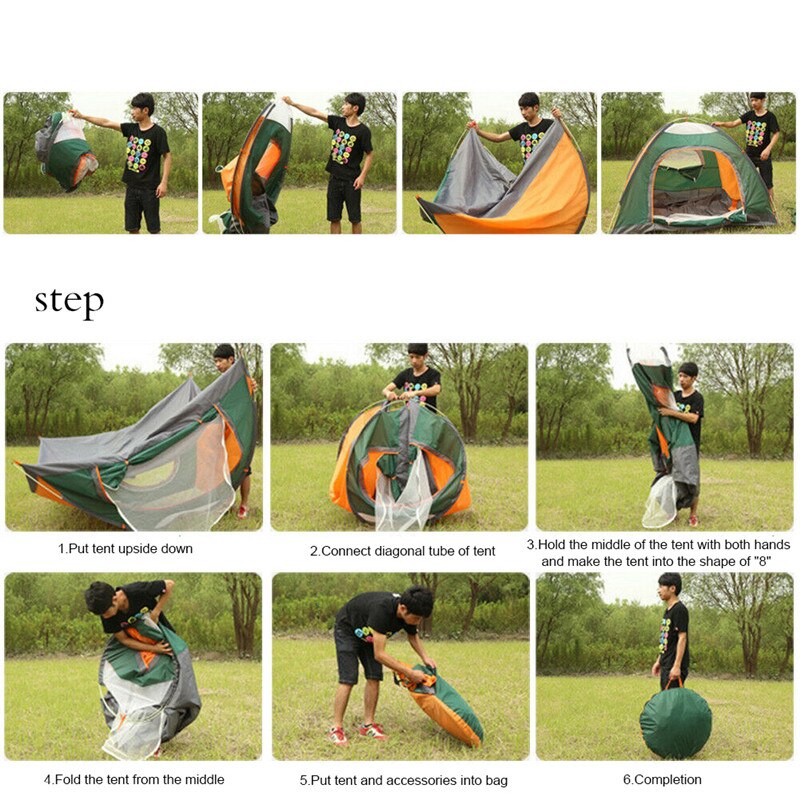 step

1.Put tent upside down

2.Connect diagonal tube of tent

3.Hold the middle of the tent with both hands and make the tent into the shape of "8"

4.Fold the tent from the middle

5.Put tent and accessories into bag

6.Completion