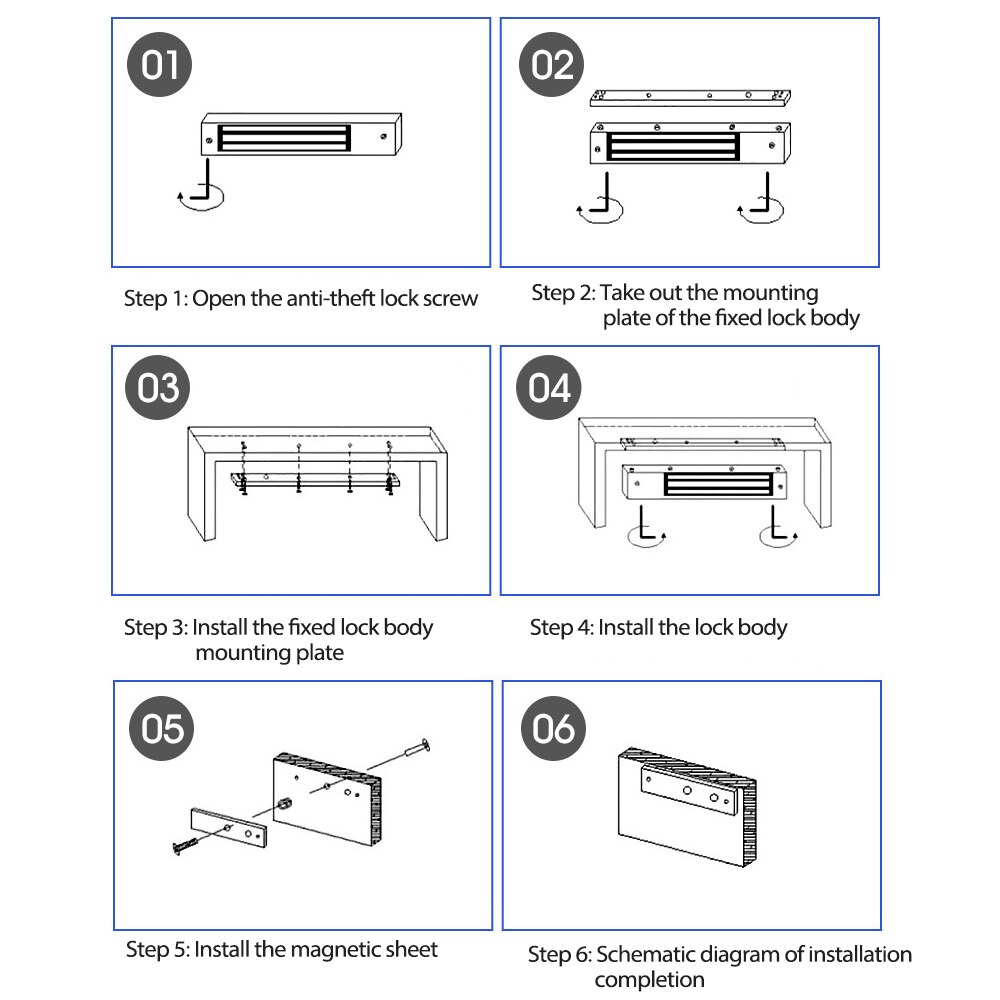 01

Step 1: Open the anti-theft lock screw

02

Step 2: Take out the mounting plate of the fixed lock body

03

Step 3: Install the fixed lock body mounting plate

04

Step 4: Install the lock body

05

Step 5: Install the magnetic sheet

06

Step 6: Schematic diagram of installation completion