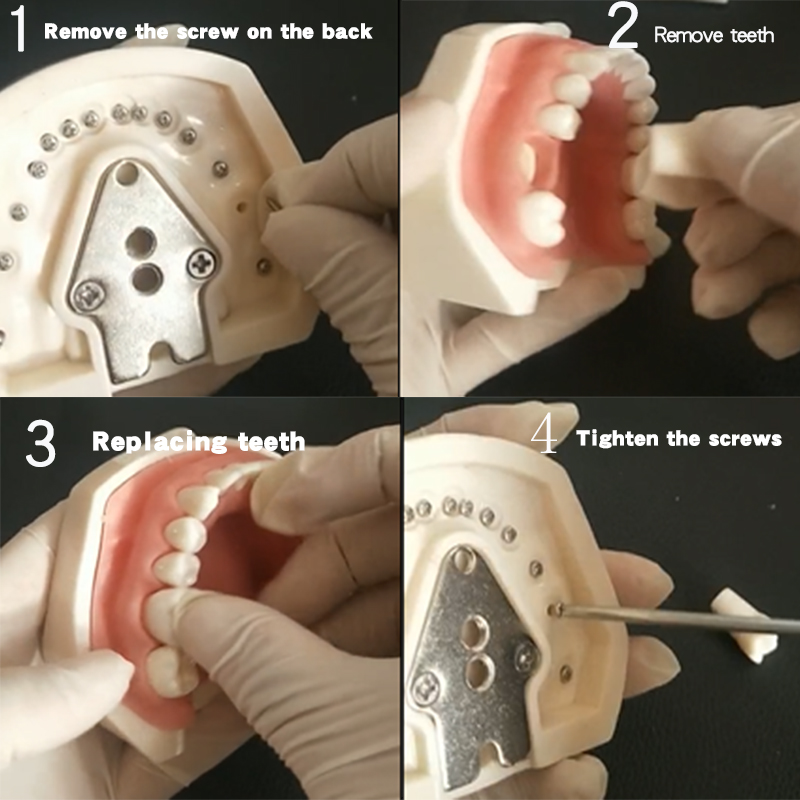 1 Remove the screw on the back

2 Remove teeth

3 Replacing teeth

4 Tighten the screws