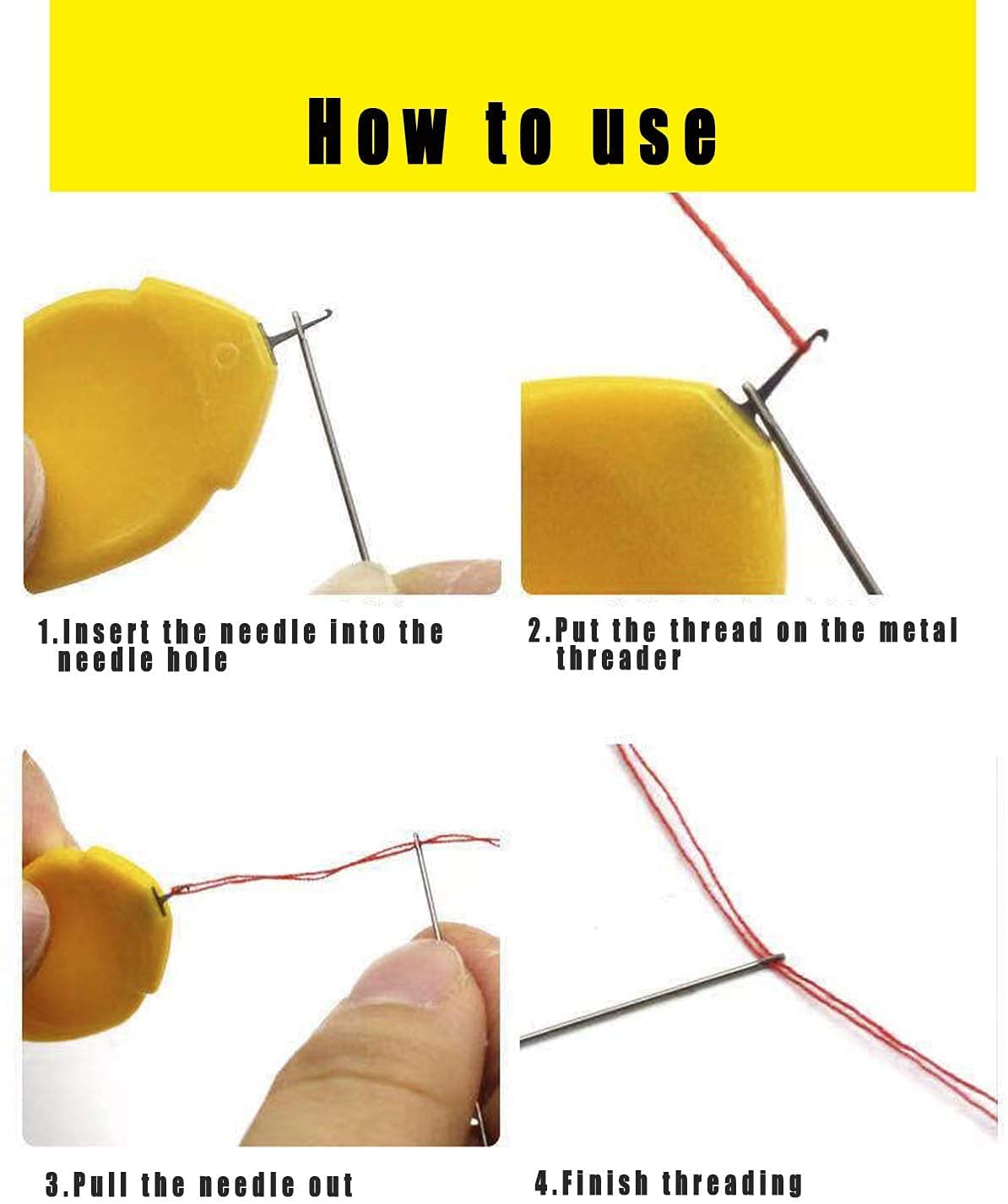 How to use

1.Insert the needle into the needle hole

2.Put the thread on the metal threader

3.Pull the needle out

4.Finish threading