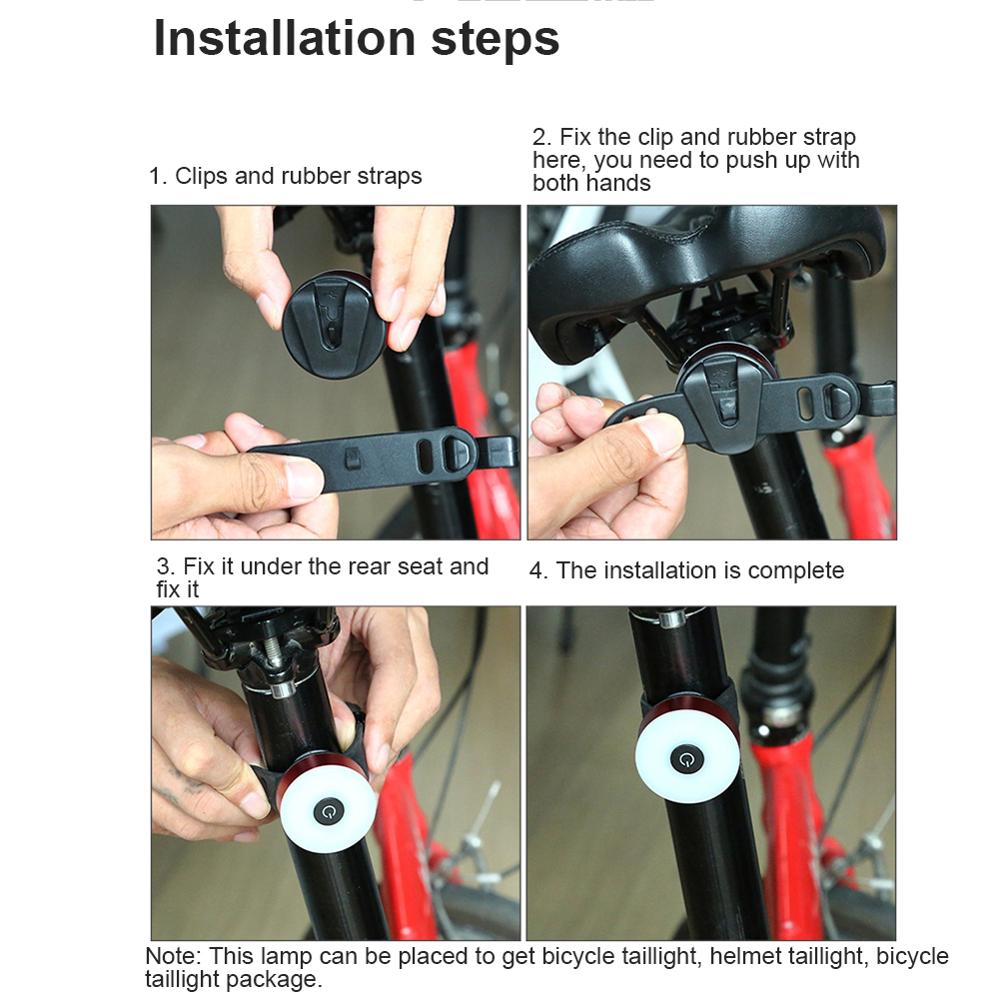 Installation steps

1. Clips and rubber straps

2. Fix the clip and rubber strap here, you need to push up with both hands

3. Fix it under the rear seat and fix it

4. The installation is complete

Note: This lamp can be placed to get bicycle taillight, helmet taillight, bicycle taillight package.