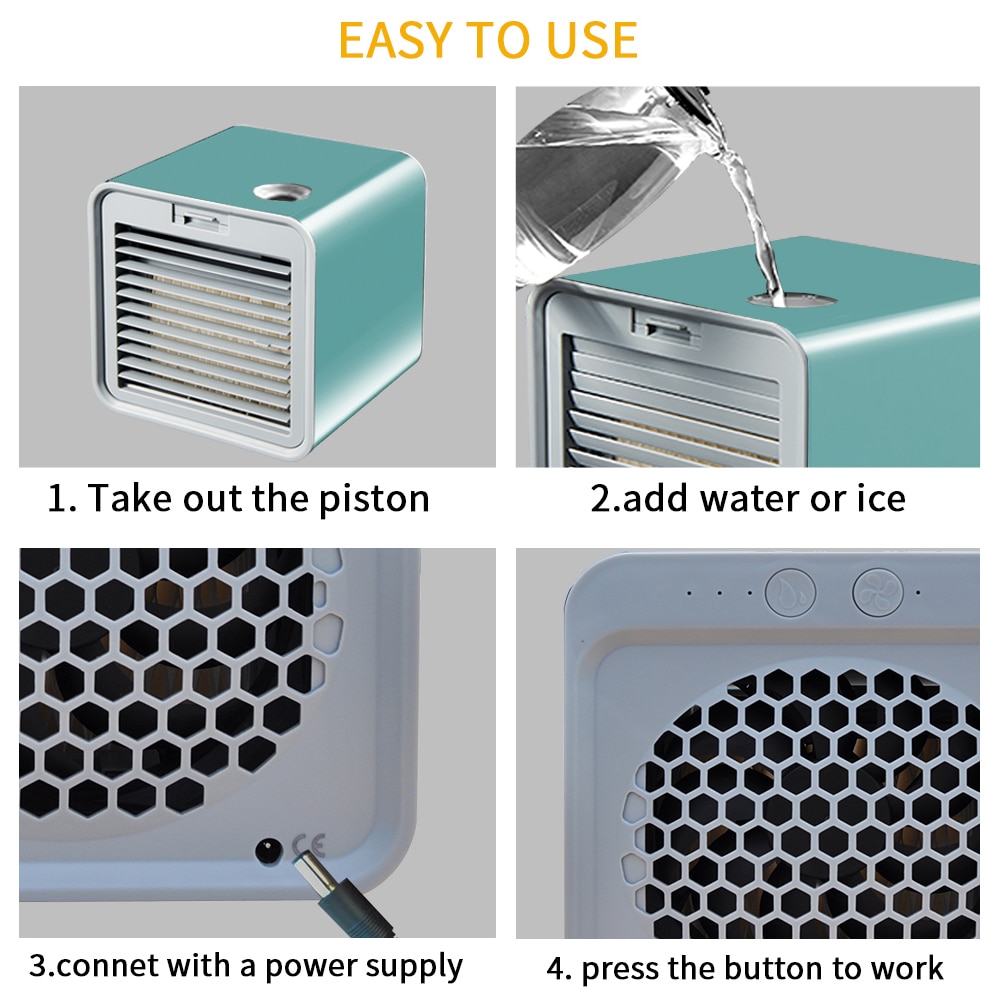 EASY TO USE

1. Take out the piston

2.add water or ice

CE

3.connet with a power supply

4. press the button to work