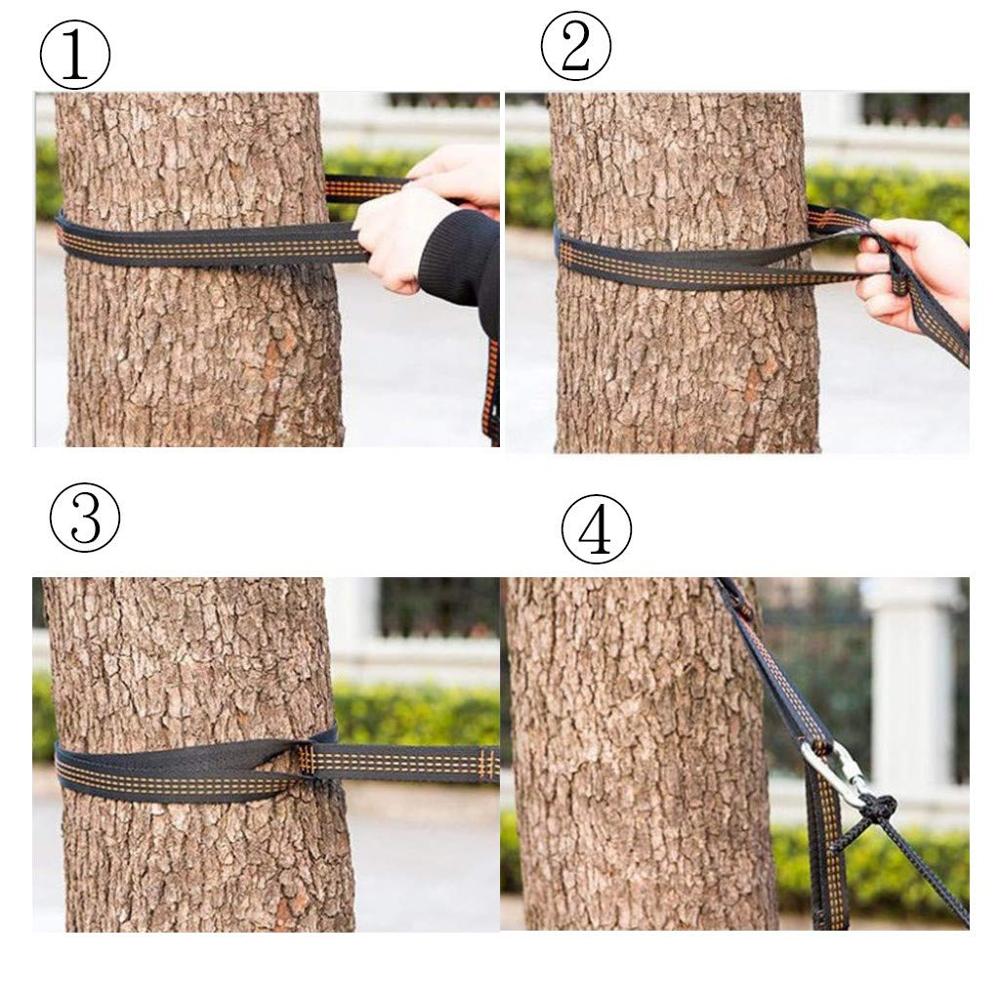 ①
②
③
④