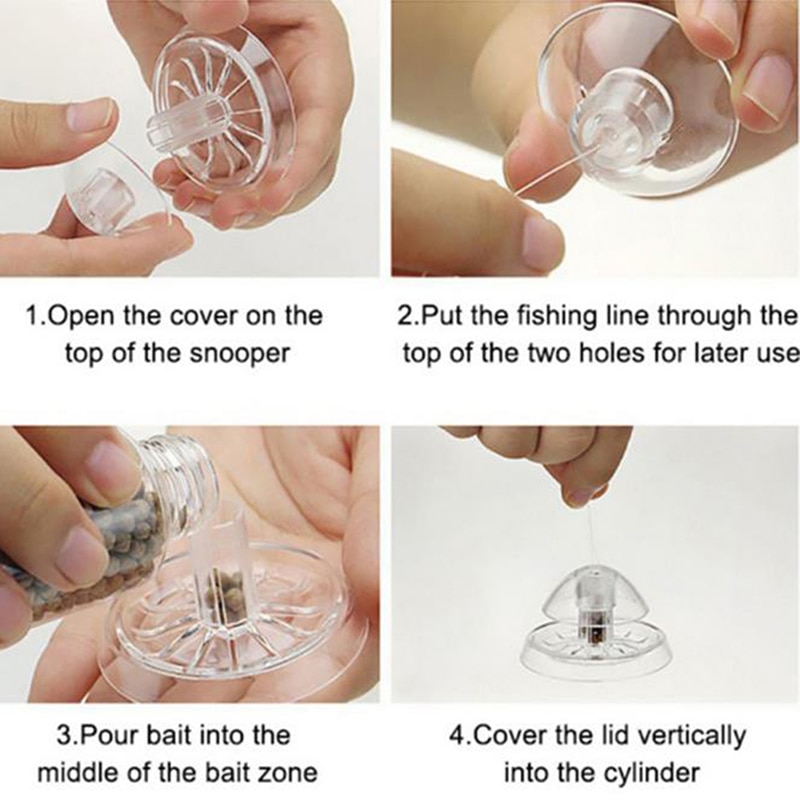 1.Open the cover on the top of the snooper

2.Put the fishing line through the top of the two holes for later use

3.Pour bait into the middle of the bait zone

4.Cover the lid vertically into the cylinder