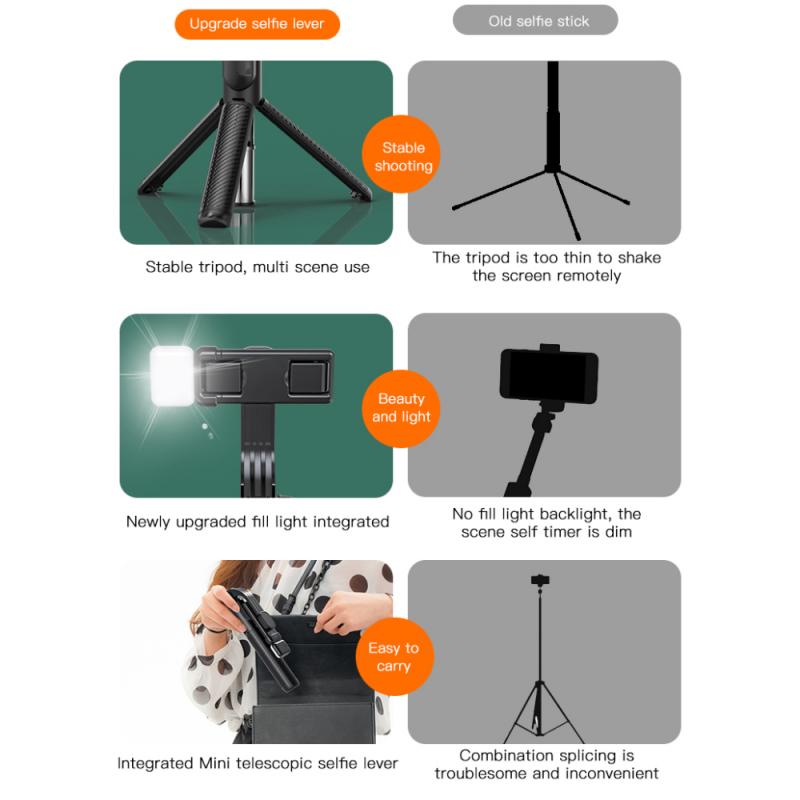 Upgrade selfie lever

Old selfie stick

Stable shooting

Stable tripod, multi scene use

The tripod is too thin to shake the screen remotely

Beauty and light

Newly upgraded fill light integrated

No fill light backlight, the scene self timer is dim

Easy to carry

Integrated Mini telescopic selfie lever

Combination splicing is troublesome and inconvenient