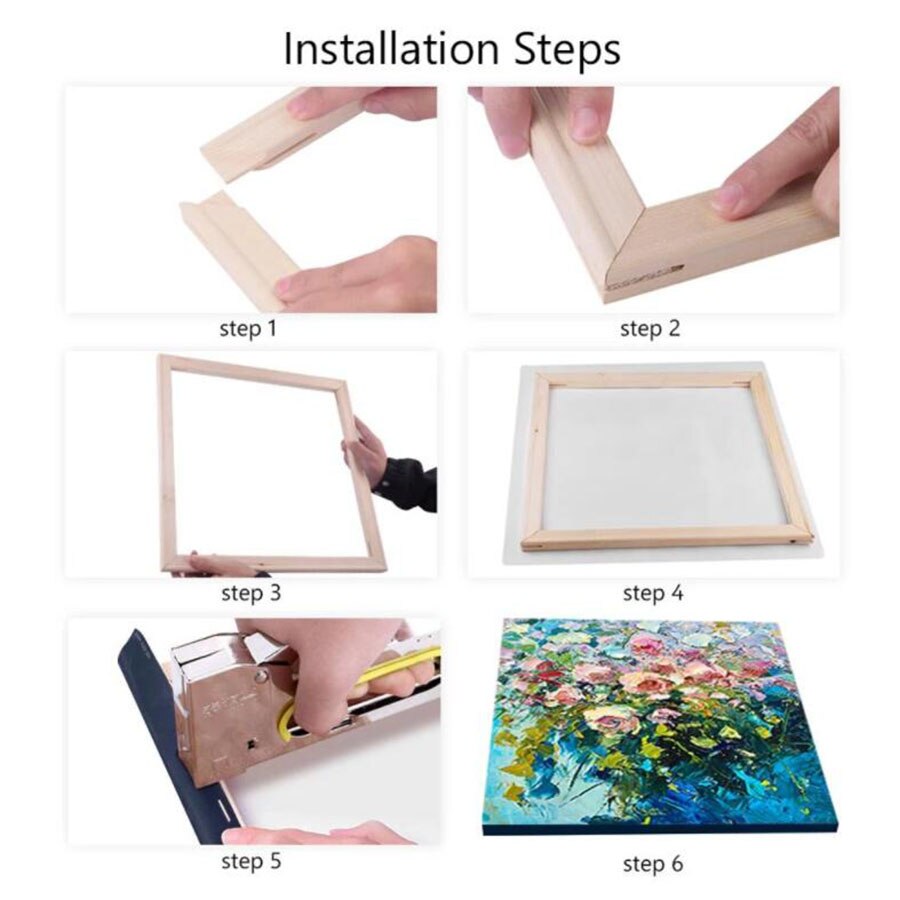 Installation Steps

step 1

step 2

step 3

step 4

step 5

step 6