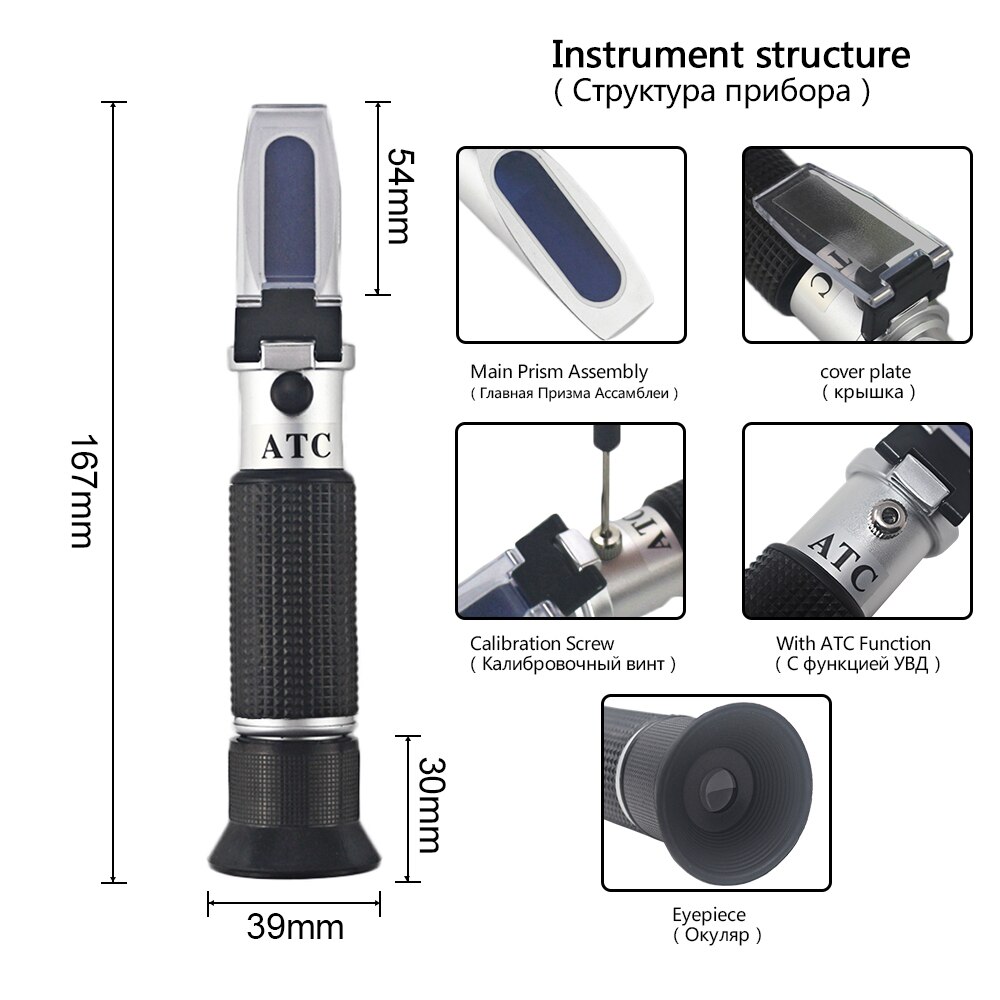 Instrument structure
( Структура прибора )

167mm

54mm

ATC

30mm

39mm

Main Prism Assembly
( Главная Призма Ассамблеи )

cover plate
( крышка )

Calibration Screw
( Калибровочный винт )

ATC

With ATC Function
( С функцией УВД )

Eyepiece
( Окуляр )