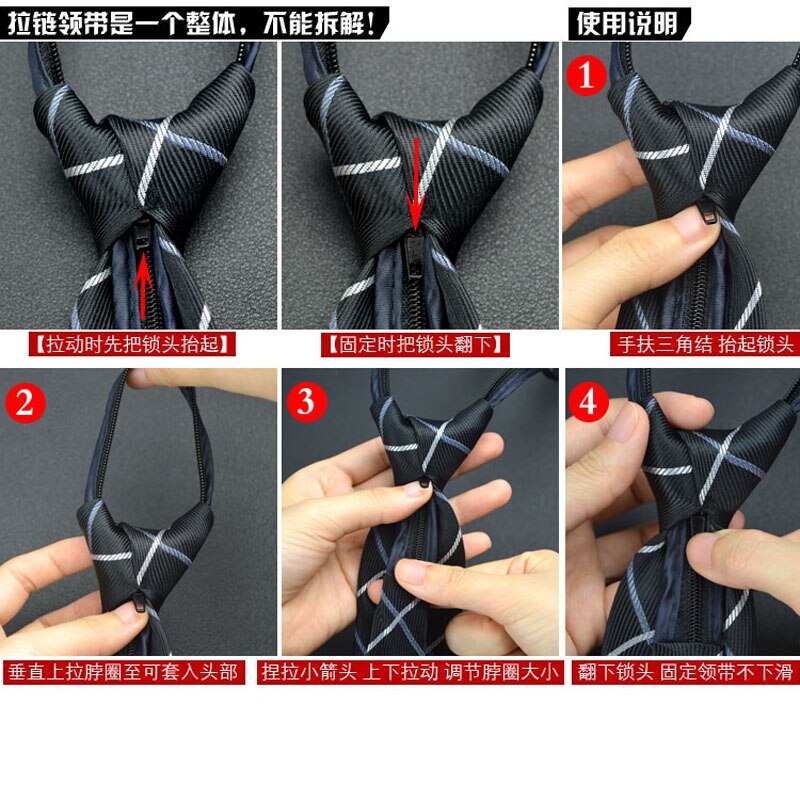 拉链领带是一个整体，不能拆解！

使用说明

1

【拉动时先把锁头抬起】

【固定时把锁头翻下】

手扶三角结 抬起锁头

2

3

4

垂直上拉脖圈至可套入头部

捏拉小箭头 上下拉动 调节脖圈大小

翻下锁头 固定领带不下滑