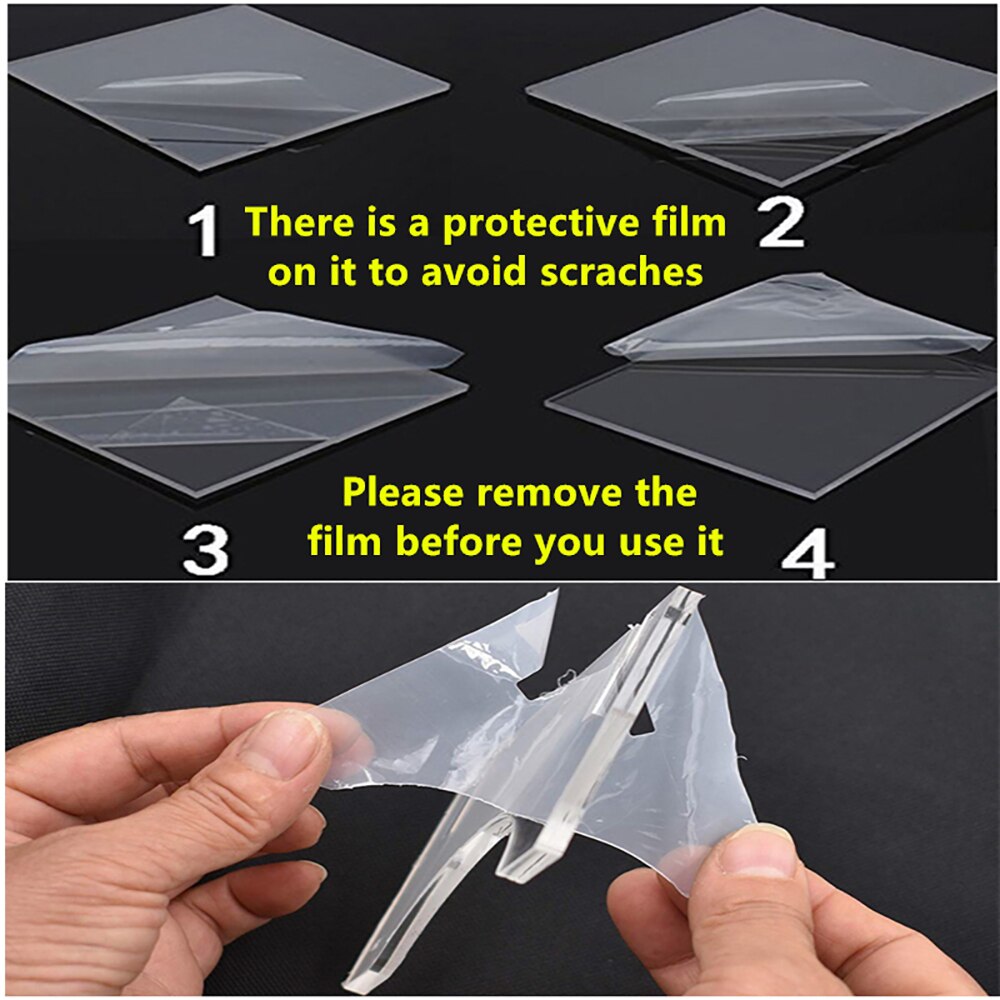 1 There is a protective film on it to avoid scraches 2

3 Please remove the film before you use it 4