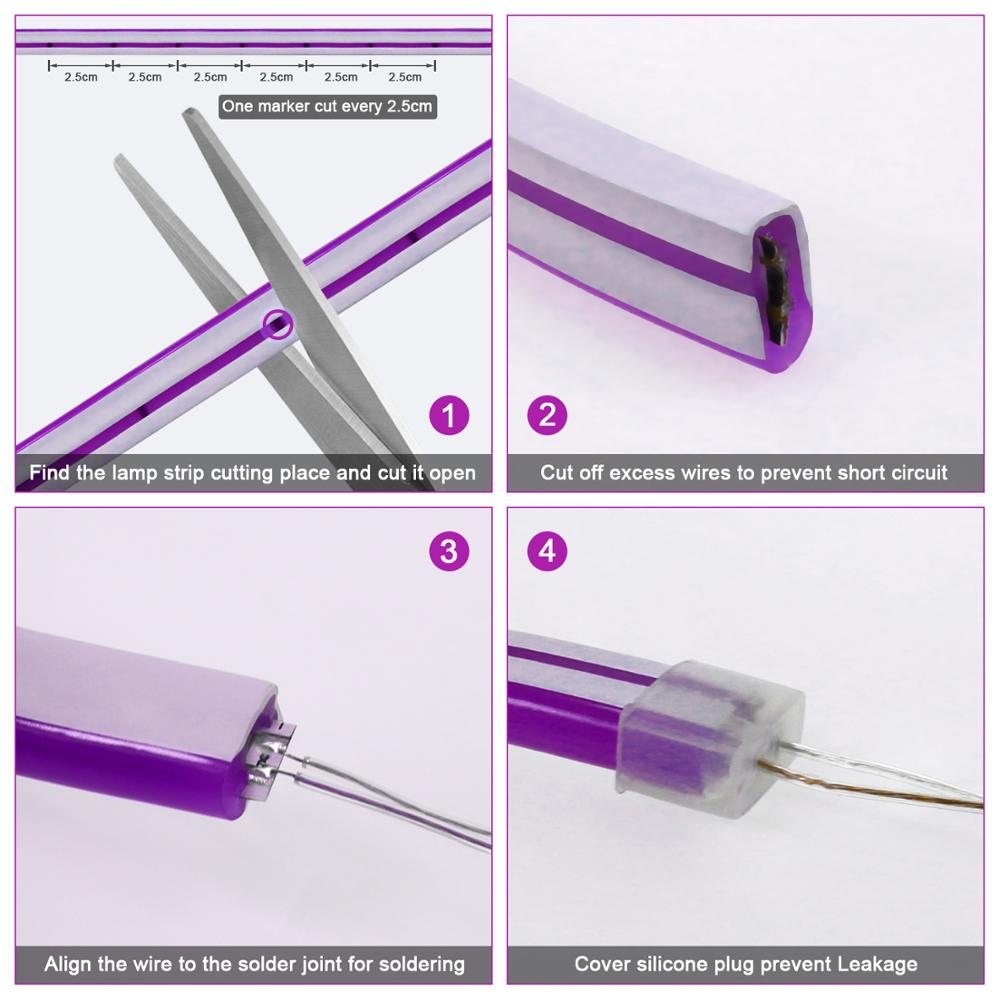 2.5cm 2.5cm 2.5cm 2.5cm 2.5cm 2.5cm

One marker cut every 2.5cm

1

Find the lamp strip cutting place and cut it open

2

Cut off excess wires to prevent short circuit

3

Align the wire to the solder joint for soldering

4

Cover silicone plug prevent Leakage