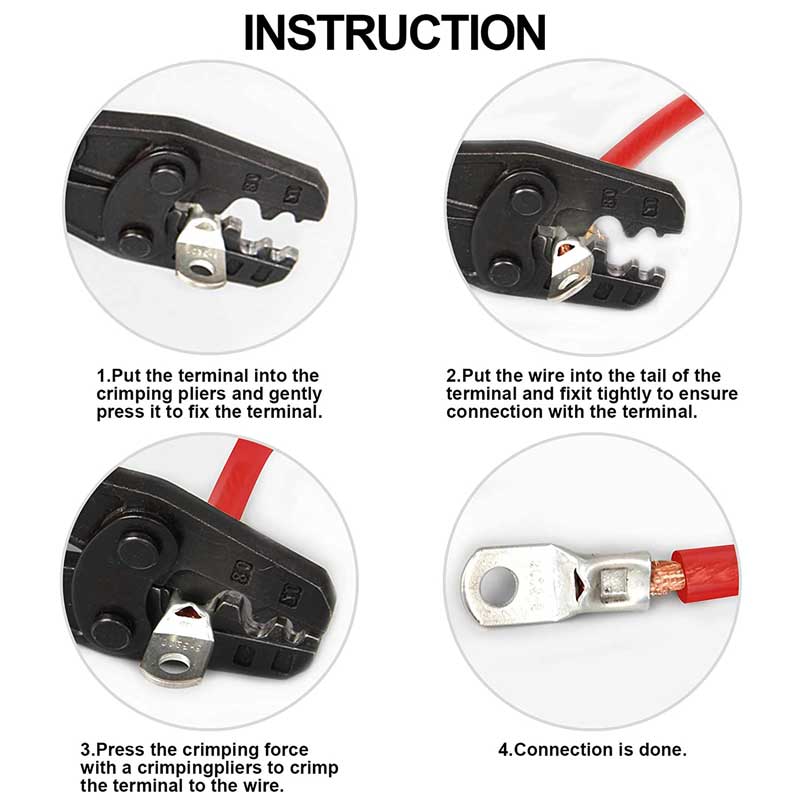 INSTRUCTION

1.Put the terminal into the crimping pliers and gently press it to fix the terminal.

2.Put the wire into the tail of the terminal and fixit tightly to ensure connection with the terminal.

3.Press the crimping force with a crimpingpliers to crimp the terminal to the wire.

4.Connection is done.