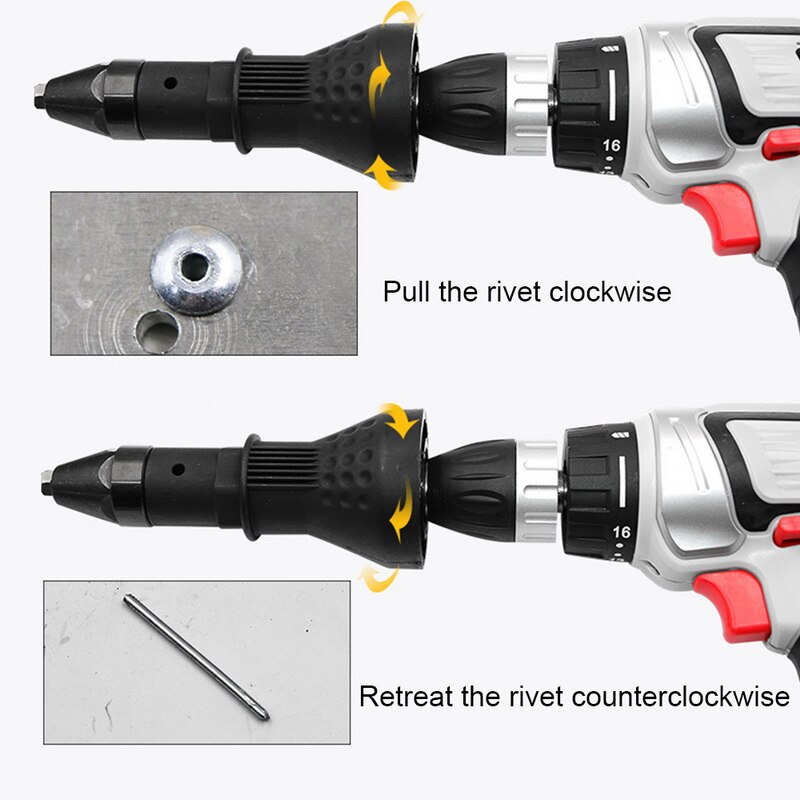 16

Pull the rivet clockwise

16

Retreat the rivet counterclockwise