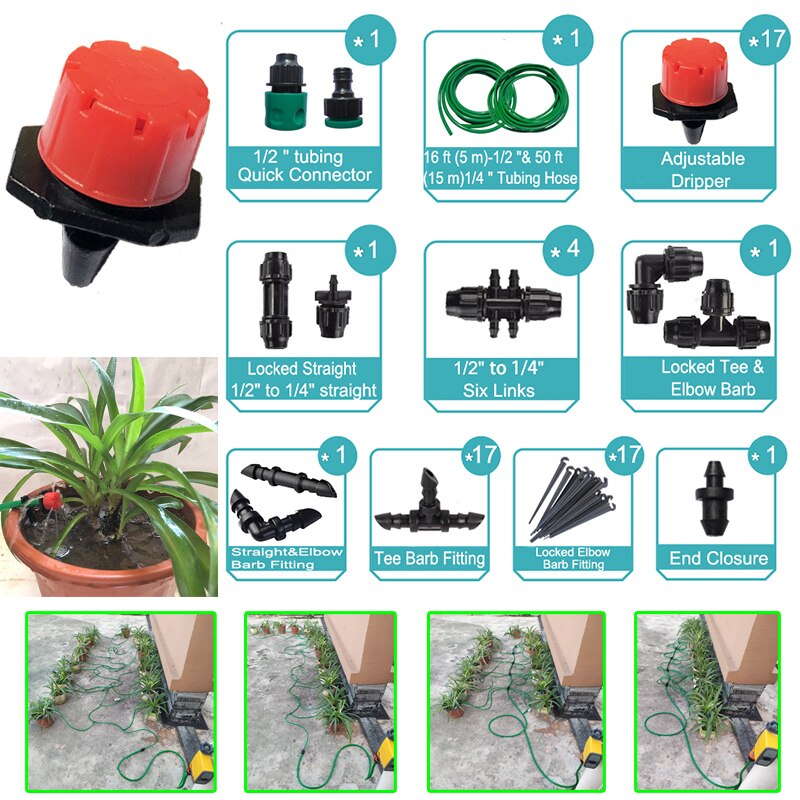 *1
1/2 " tubing Quick Connector

*1
16 ft (5 m)-1/2 "& 50 ft (15 m)1/4 " Tubing Hose

*17
Adjustable Dripper

*1
Locked Straight 1/2" to 1/4" straight

*4
1/2" to 1/4" Six Links

*1
Locked Tee & Elbow Barb

*1
Straight&Elbow Barb Fitting

*17
Tee Barb Fitting

*17
Locked Elbow Barb Fitting

*1
End Closure