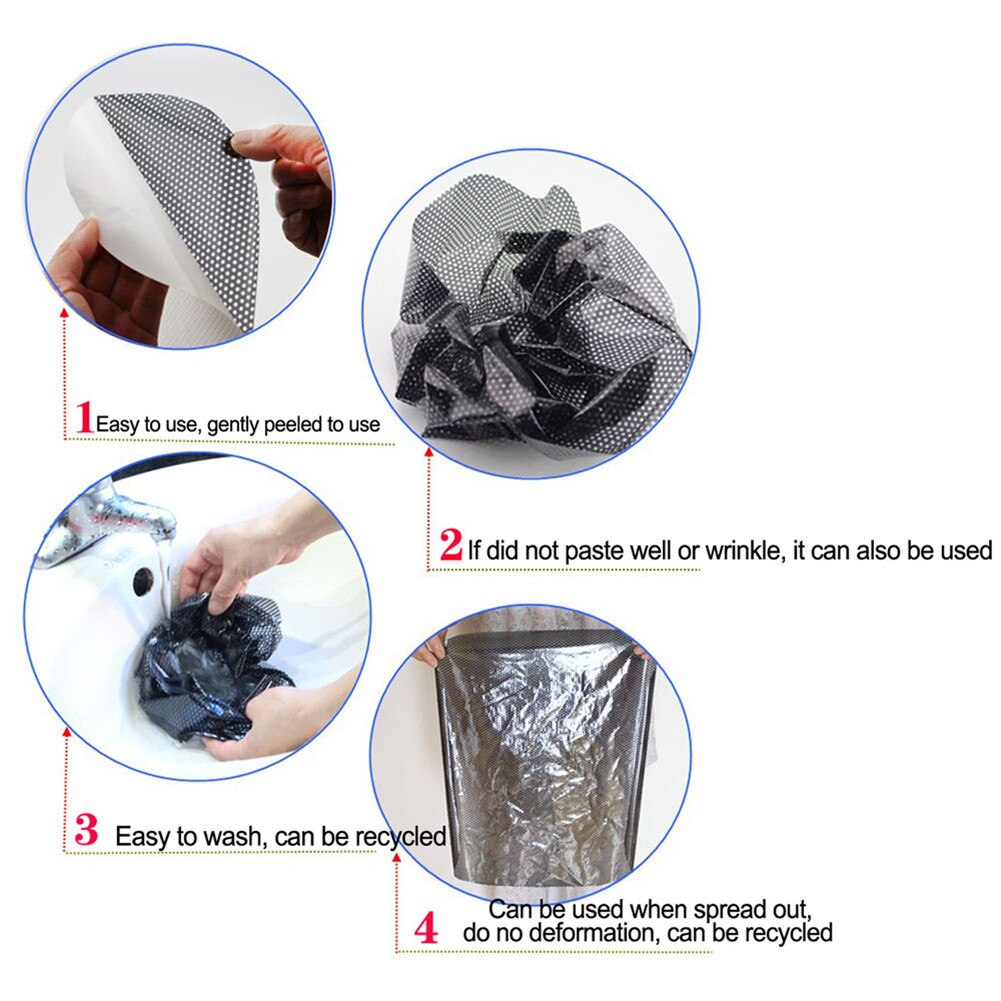 1 Easy to use, gently peeled to use

2 If did not paste well or wrinkle, it can also be used

3 Easy to wash, can be recycled

4 Can be used when spread out, do no deformation, can be recycled