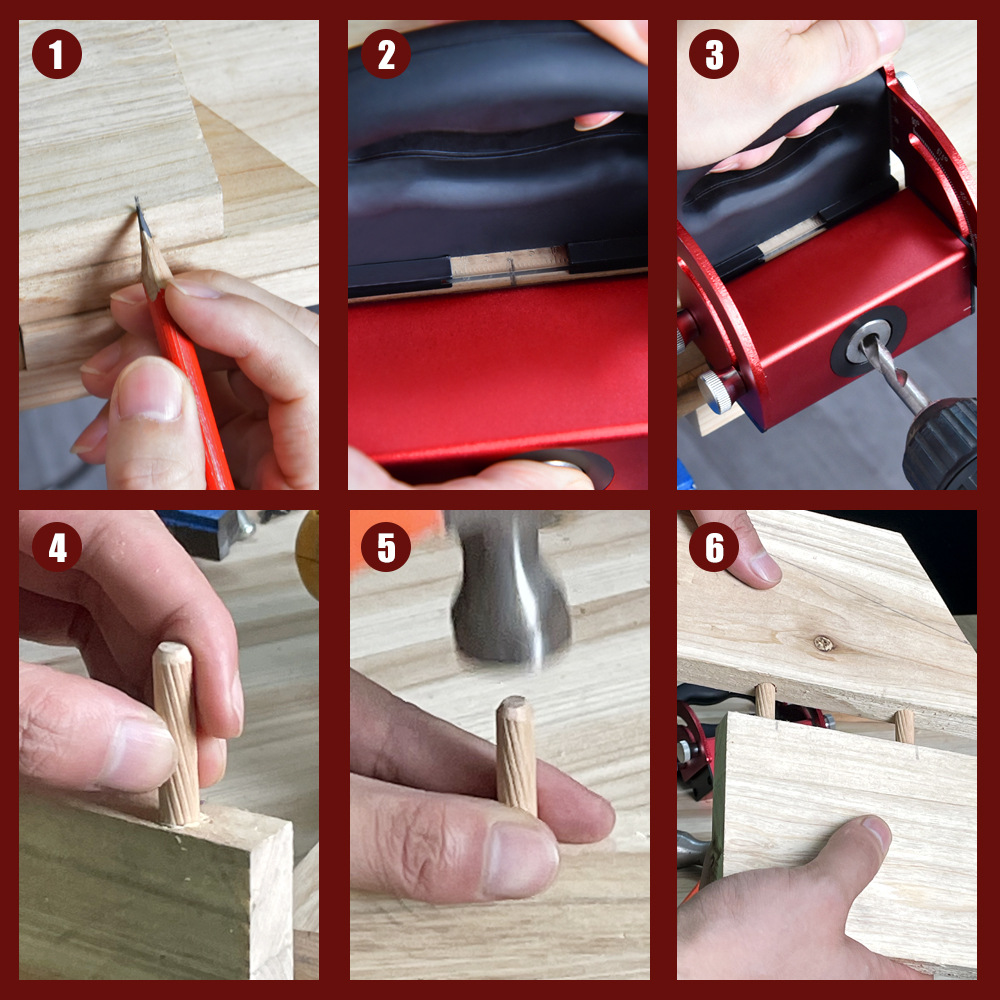 1
2
3
4
5
6