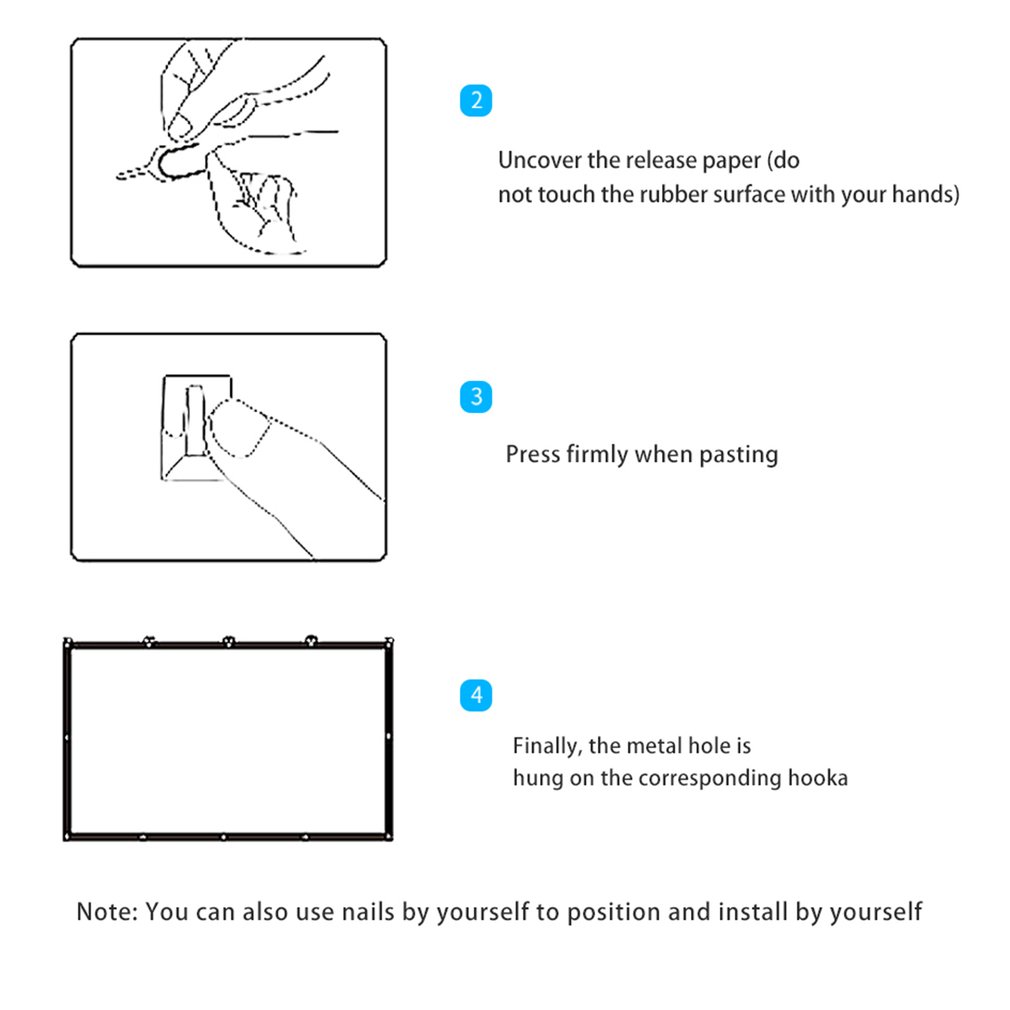 2

Uncover the release paper (do not touch the rubber surface with your hands)

3

Press firmly when pasting

4

Finally, the metal hole is hung on the corresponding hooka

Note: You can also use nails by yourself to position and install by yourself