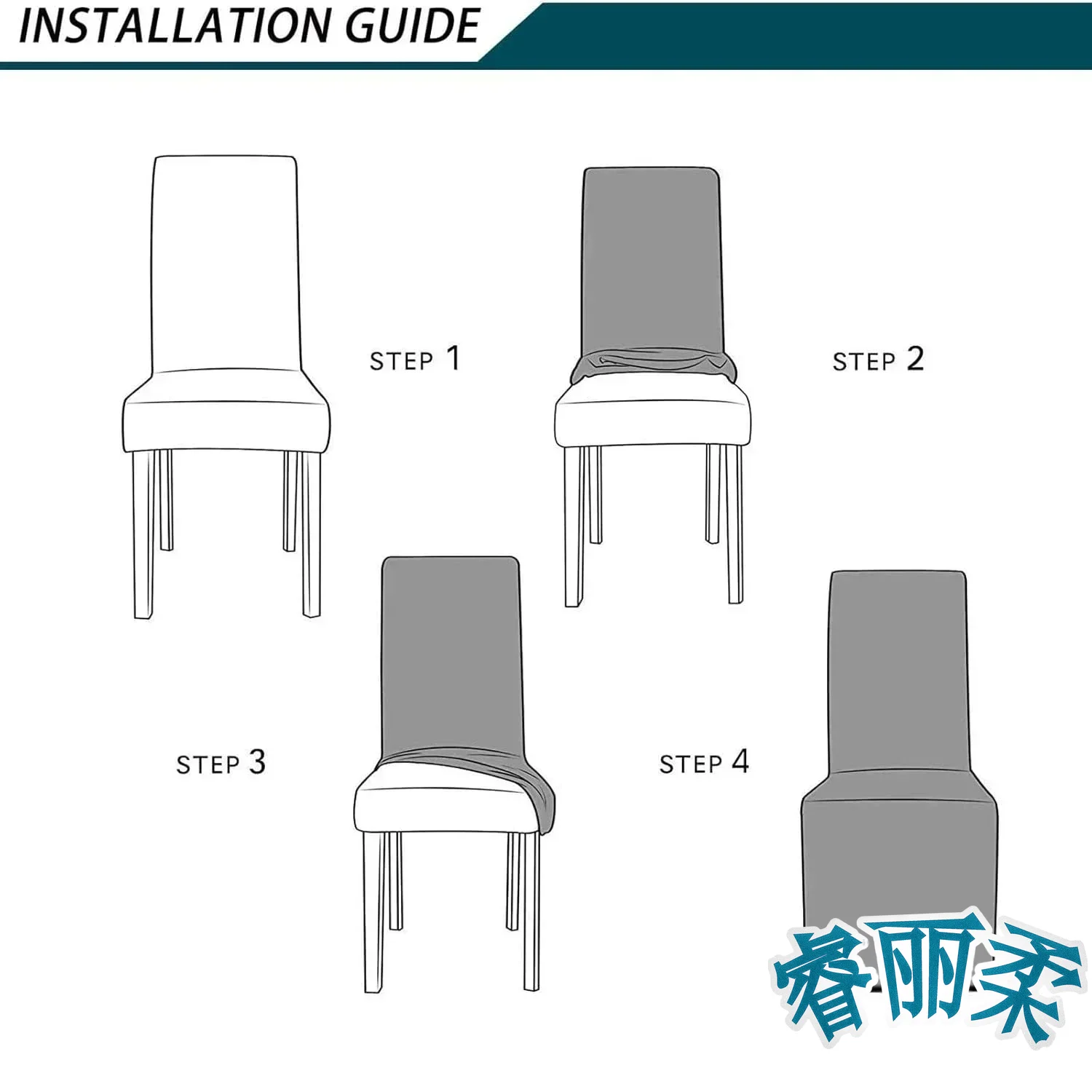 INSTALLATION GUIDE

STEP 1

STEP 2

STEP 3

STEP 4

睿丽柔