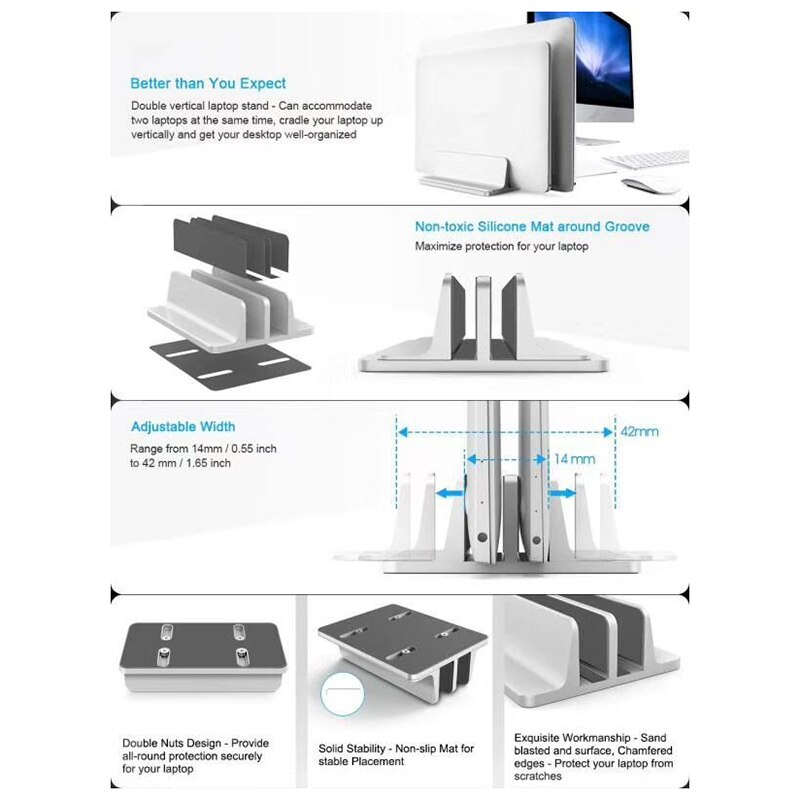 Better than You Expect

Double vertical laptop stand - Can accommodate two laptops at the same time, cradle your laptop up vertically and get your desktop well-organized

Non-toxic Silicone Mat around Groove

Maximize protection for your laptop

Adjustable Width

Range from 14mm / 0.55 inch to 42 mm / 1.65 inch

42mm

14 mm

Double Nuts Design - Provide all-round protection securely for your laptop

Solid Stability - Non-slip Mat for stable Placement

Exquisite Workmanship - Sand blasted and surface, Chamfered edges - Protect your laptop from scratches