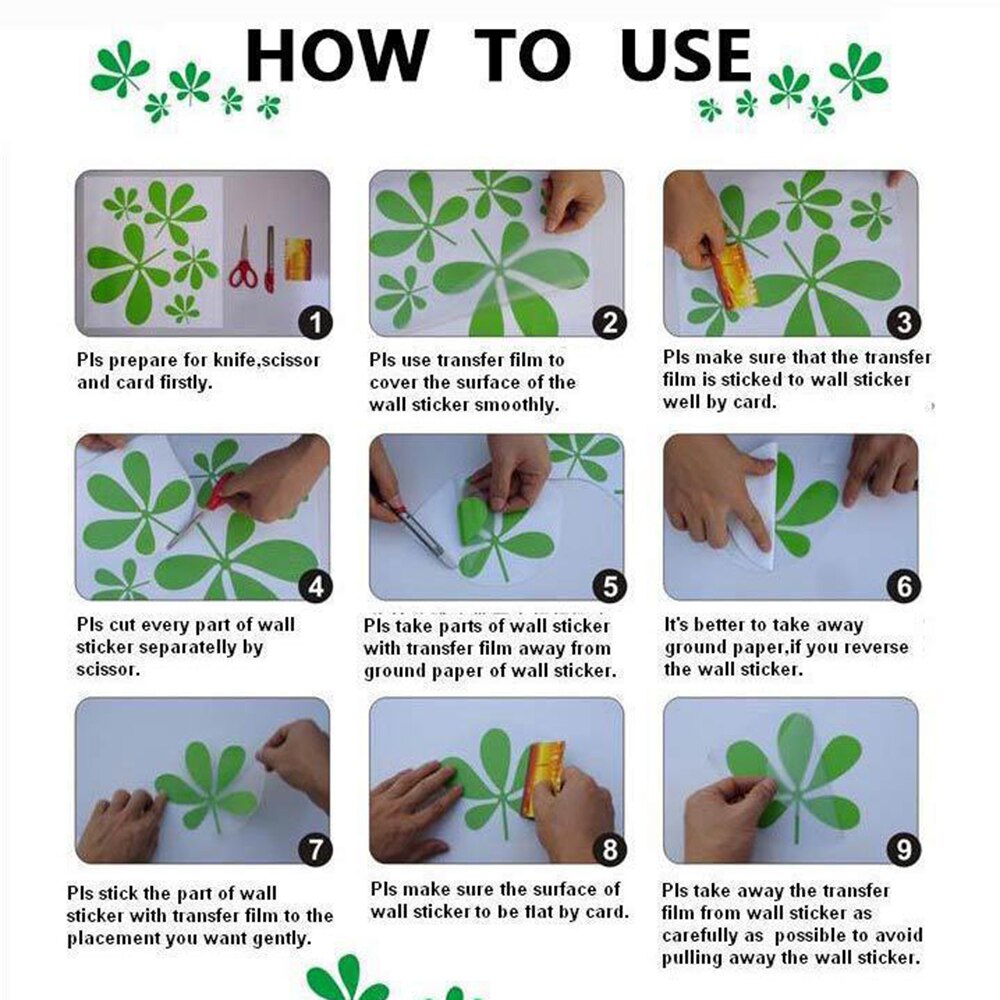 HOW TO USE

1
Pls prepare for knife,scissor and card firstly.

2
Pls use transfer film to cover the surface of the wall sticker smoothly.

3
Pls make sure that the transfer film is sticked to wall sticker well by card.

4
Pls cut every part of wall sticker separatelly by scissor.

5
Pls take parts of wall sticker with transfer film away from ground paper of wall sticker.

6
It's better to take away ground paper,if you reverse the wall sticker.

7
Pls stick the part of wall sticker with transfer film to the placement you want gently.

8
Pls make sure the surface of wall sticker to be flat by card.

9
Pls take away the transfer film from wall sticker as carefully as possible to avoid pulling away the wall sticker.