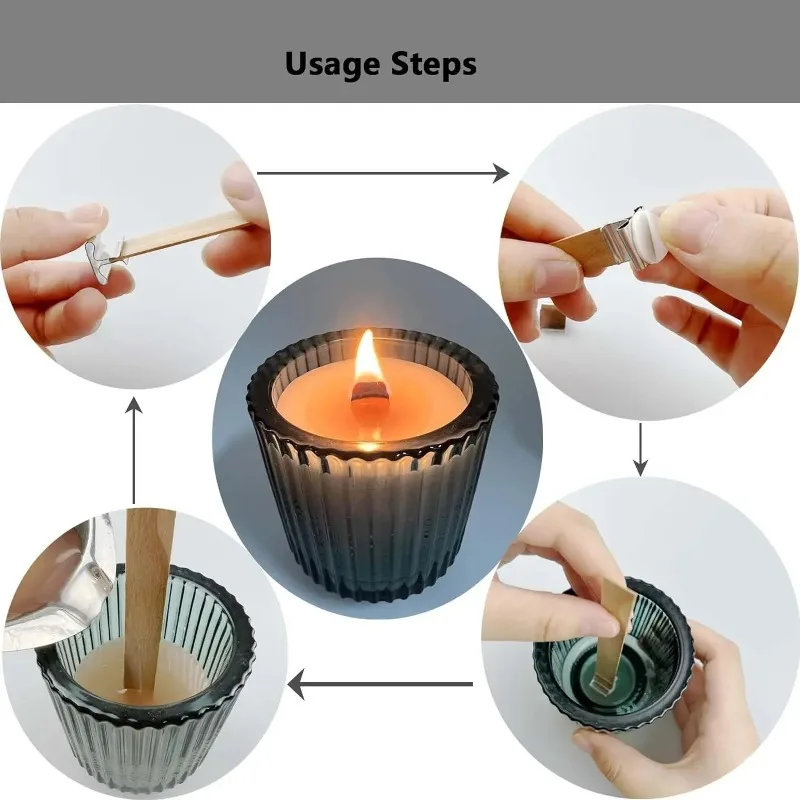 Usage Steps