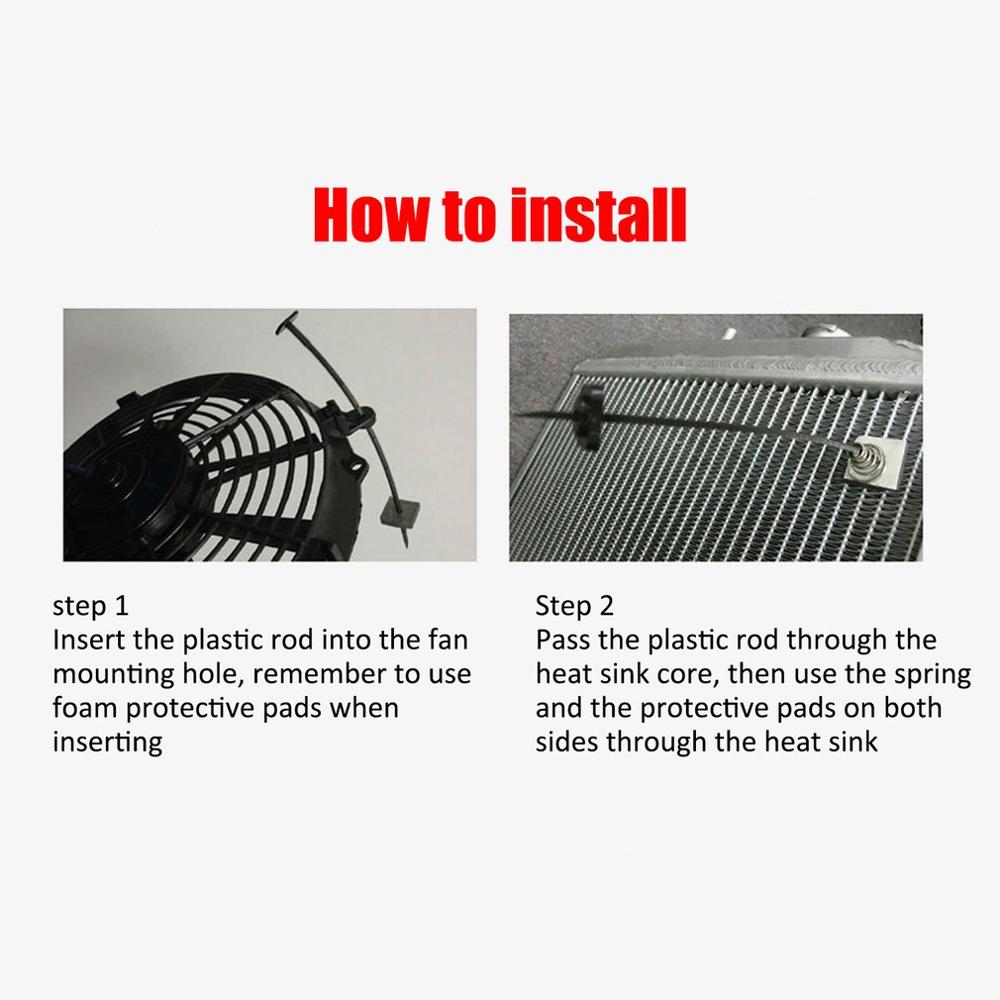 How to install

step 1
Insert the plastic rod into the fan mounting hole, remember to use foam protective pads when inserting

Step 2
Pass the plastic rod through the heat sink core, then use the spring and the protective pads on both sides through the heat sink