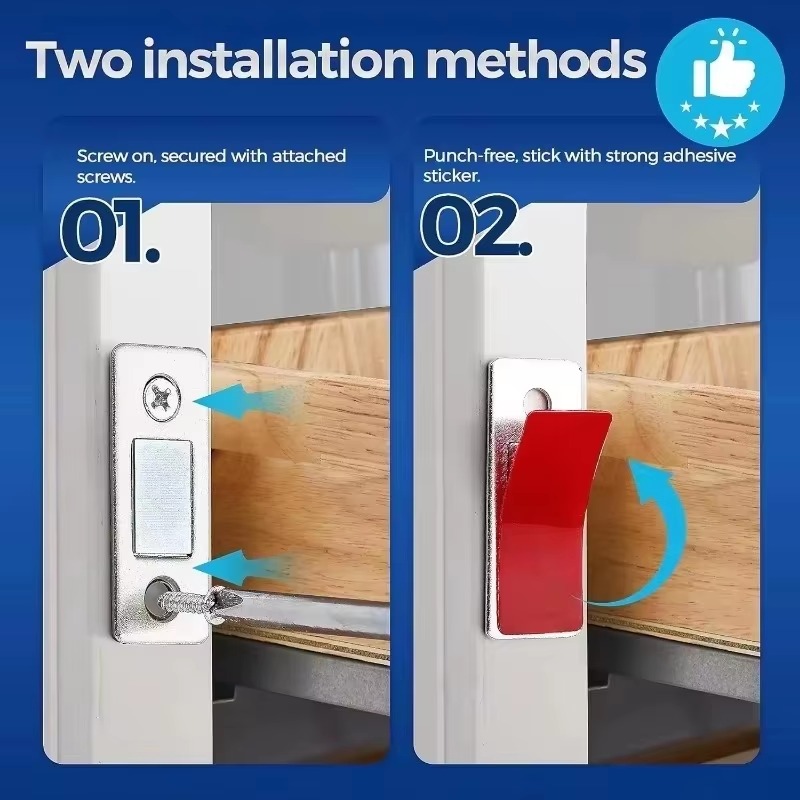 Two installation methods

Screw on, secured with attached screws.

01.

Punch-free, stick with strong adhesive sticker.

02.