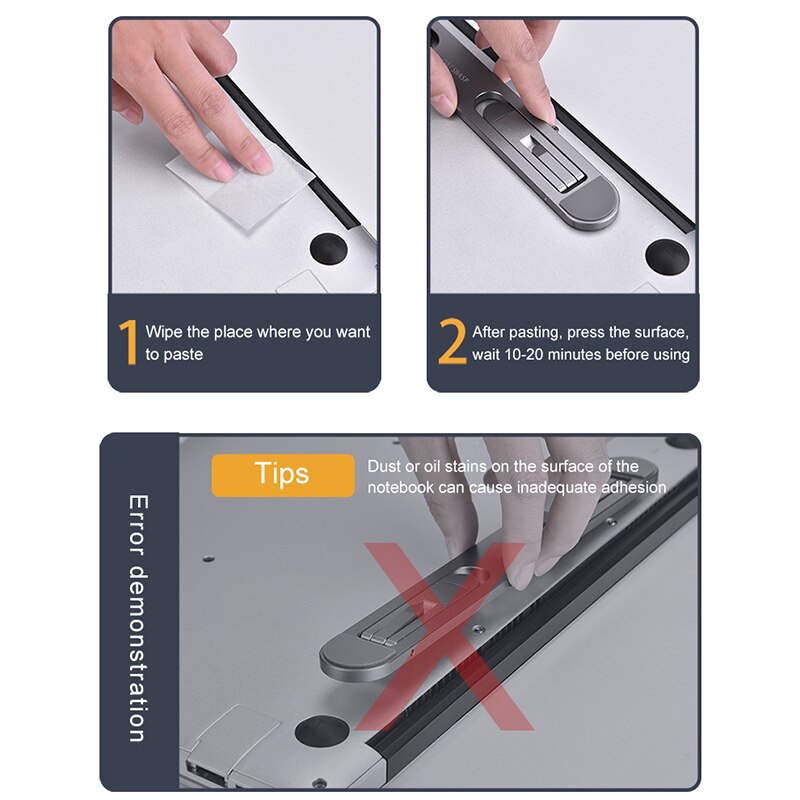 1 Wipe the place where you want to paste

2 After pasting, press the surface, wait 10-20 minutes before using

Error demonstration

Tips

Dust or oil stains on the surface of the notebook can cause inadequate adhesion