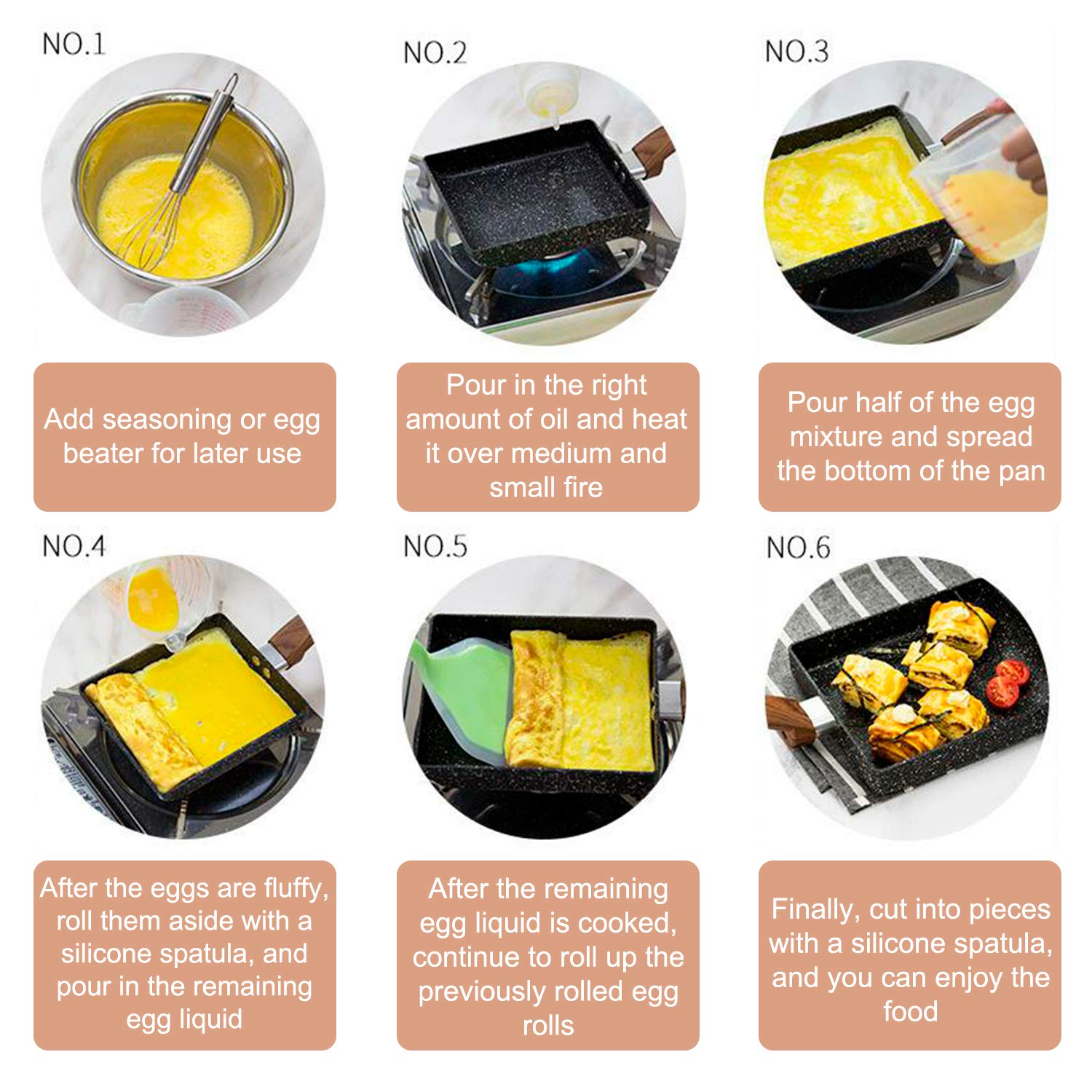 NO.1

Add seasoning or egg beater for later use

NO.2

Pour in the right amount of oil and heat it over medium and small fire

NO.3

Pour half of the egg mixture and spread the bottom of the pan

NO.4

After the eggs are fluffy, roll them aside with a silicone spatula, and pour in the remaining egg liquid

NO.5

After the remaining egg liquid is cooked, continue to roll up the previously rolled egg rolls

NO.6

Finally, cut into pieces with a silicone spatula, and you can enjoy the food