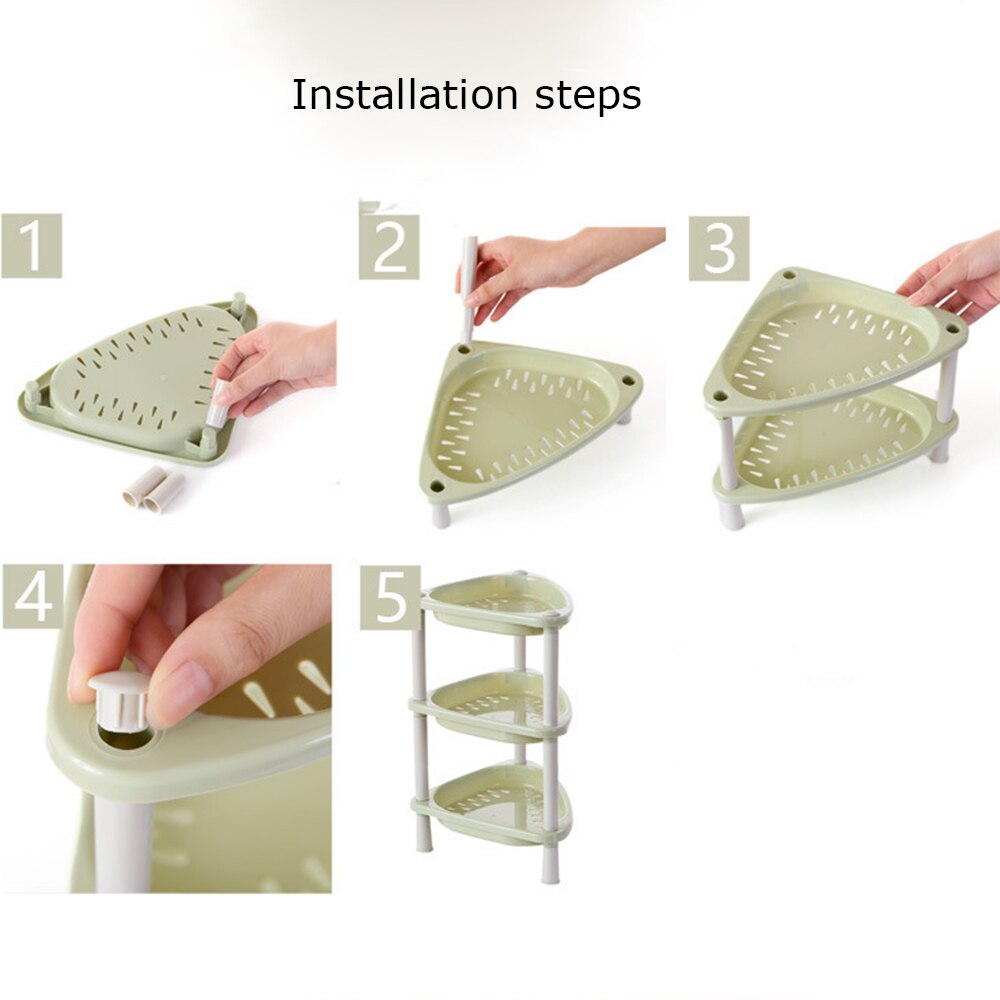 Installation steps

1

2

3

4

5