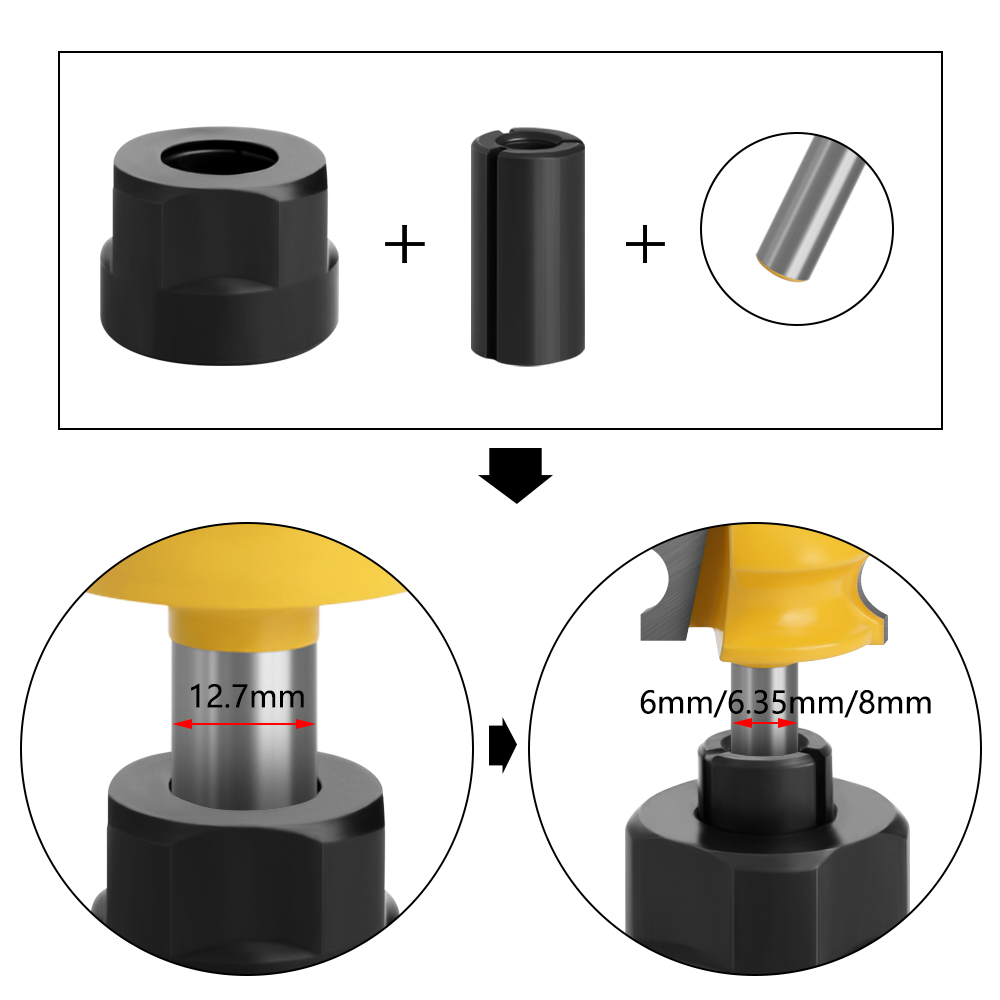 +
+
12.7mm
6mm/6.35mm/8mm