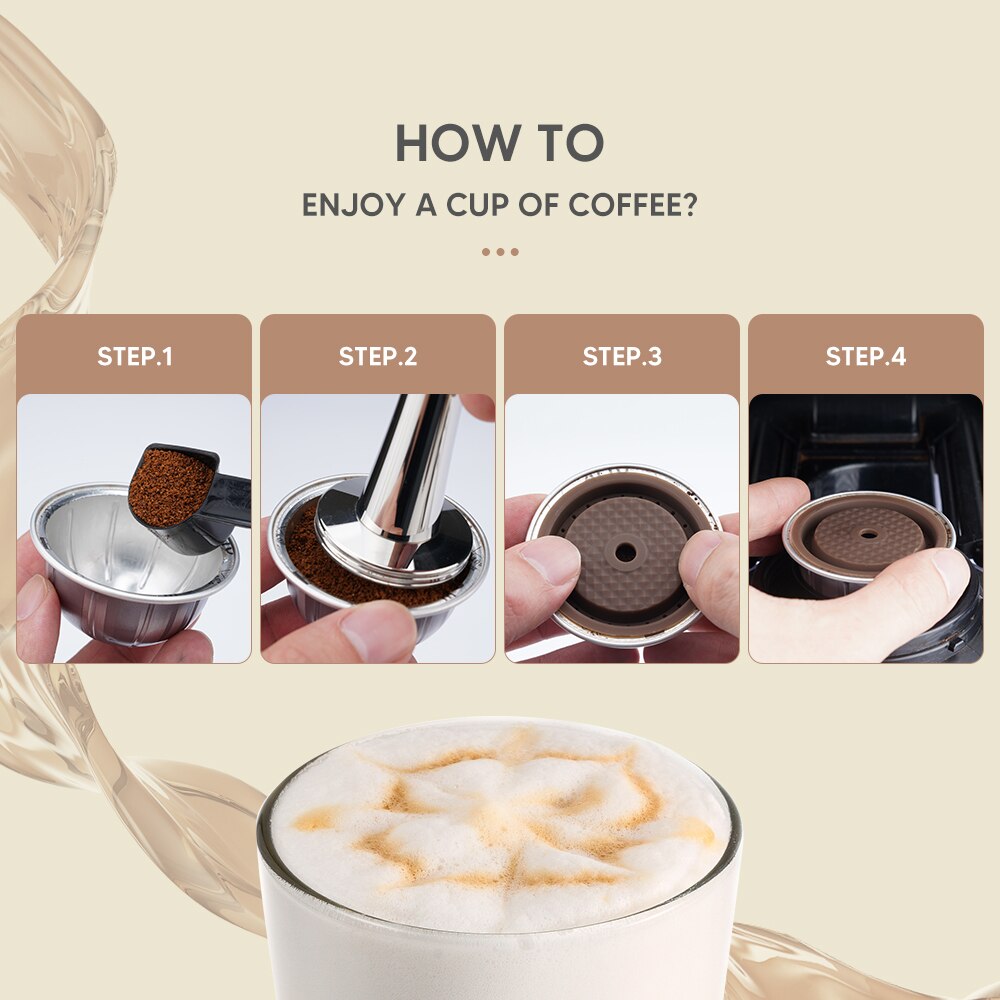 HOW TO

ENJOY A CUP OF COFFEE?

STEP.1

STEP.2

STEP.3

STEP.4