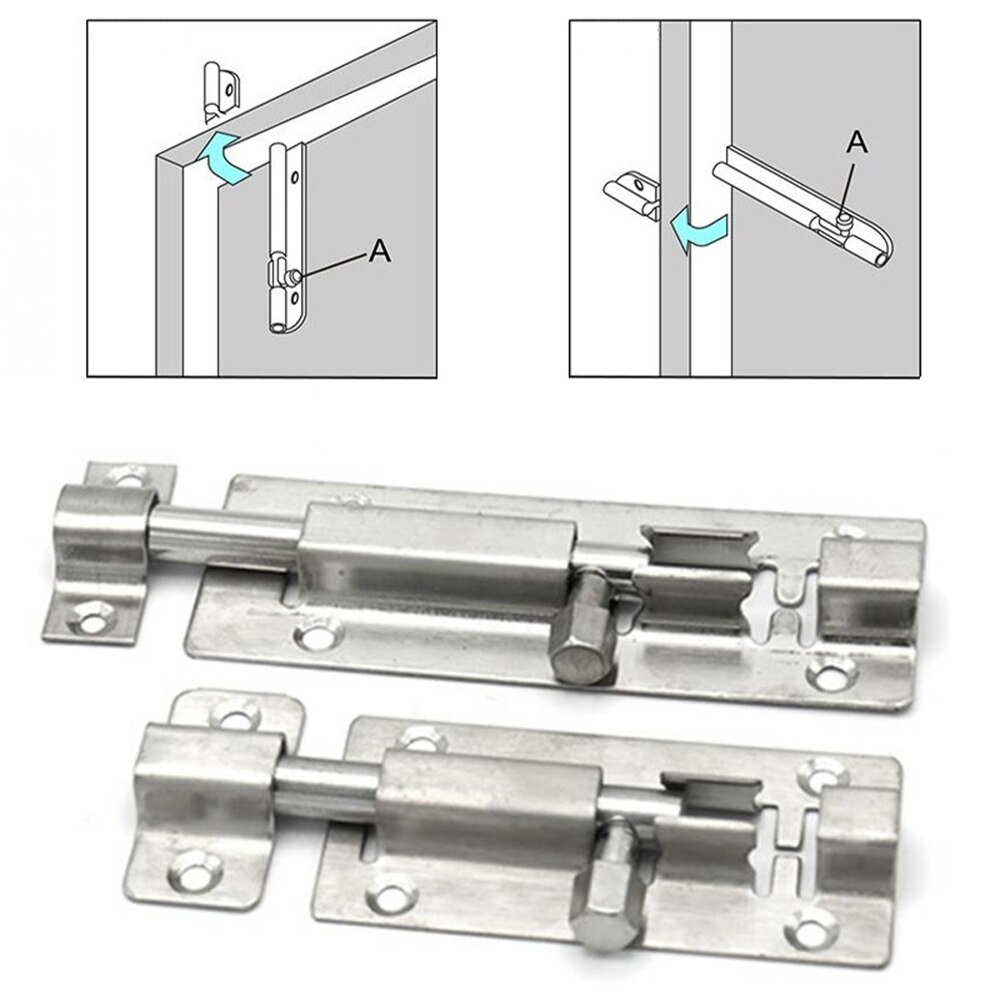 A

A