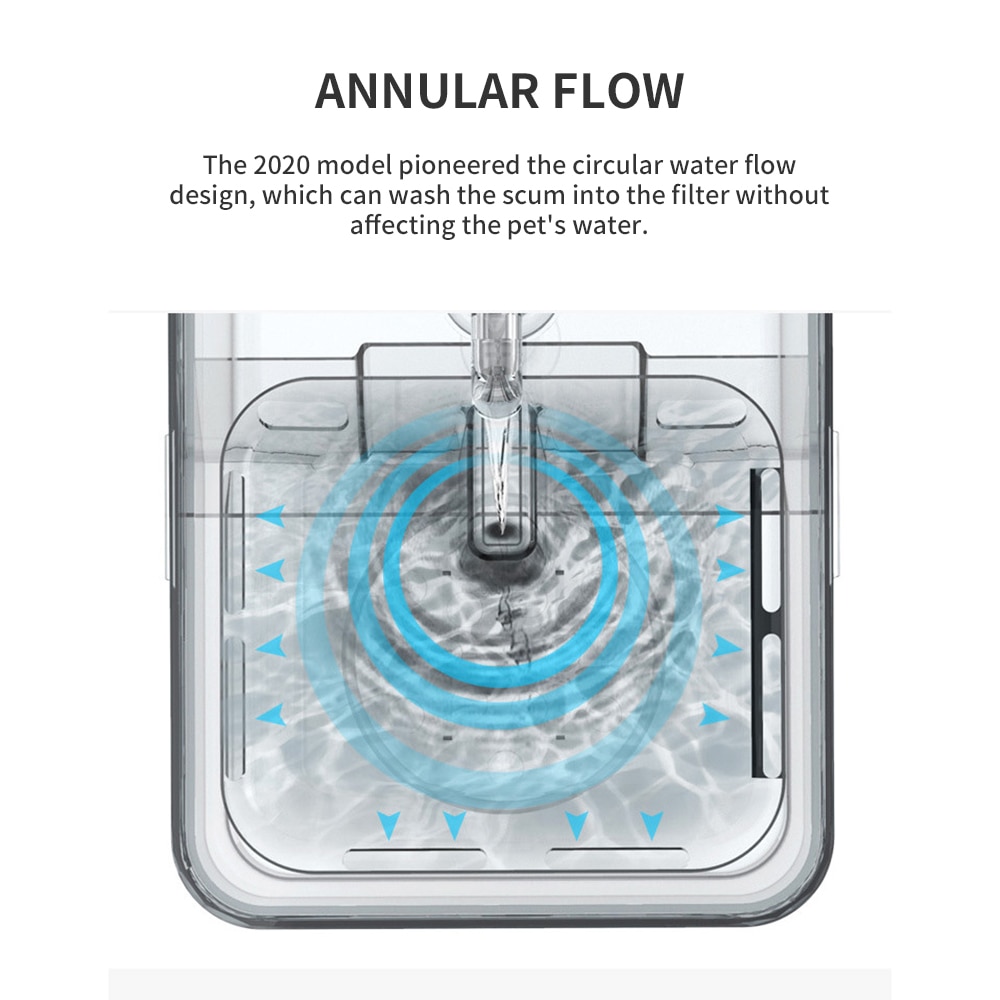 ANNULAR FLOW

The 2020 model pioneered the circular water flow design, which can wash the scum into the filter without affecting the pet's water.