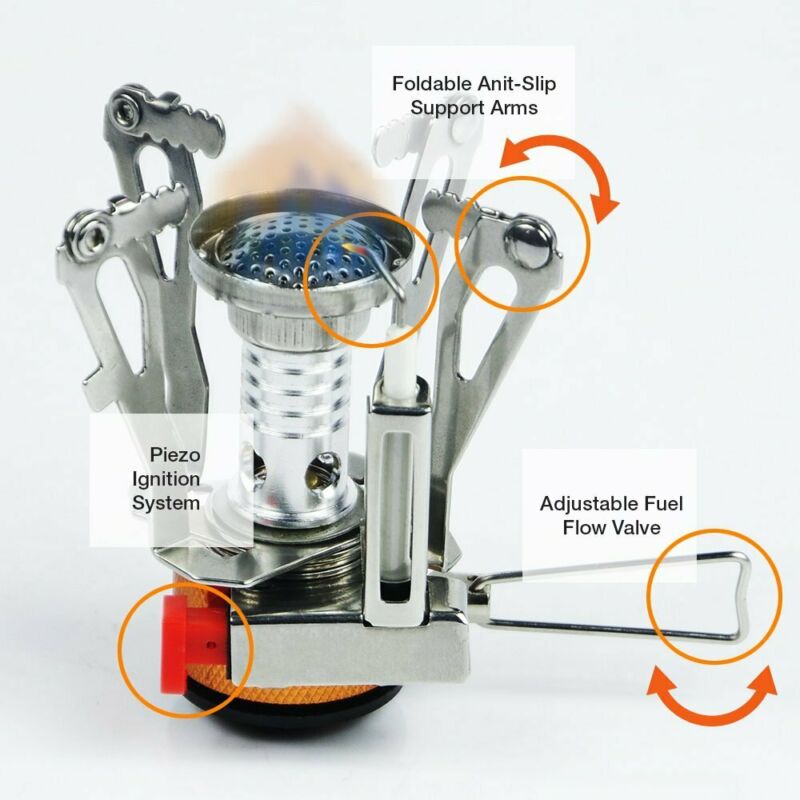 Foldable Anit-Slip Support Arms

Piezo Ignition System

Adjustable Fuel Flow Valve